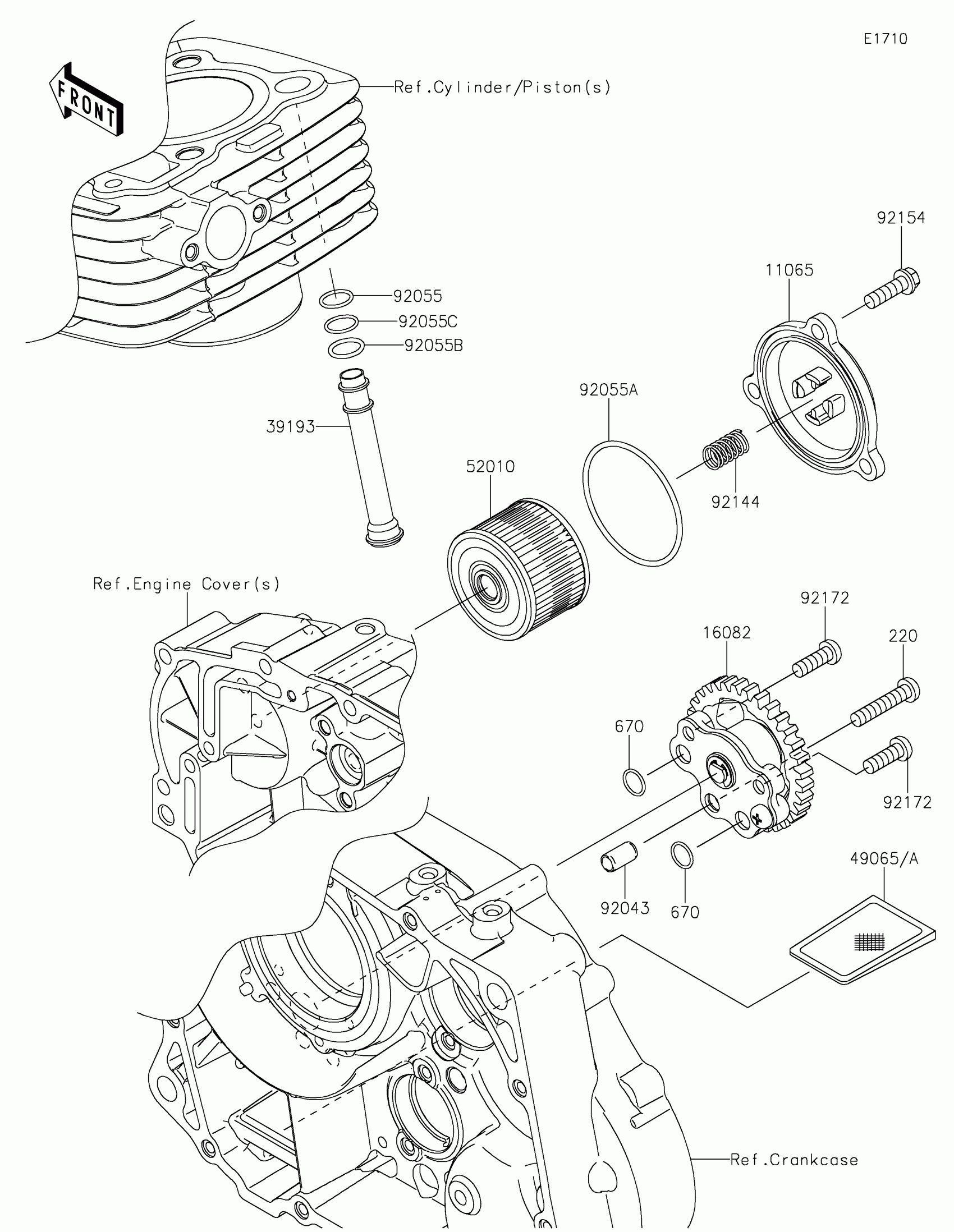 E1710

FRONT

Ref.Cylinder/Piston(s)

92154

11065

92055

92055C

92055B

92055A

39193

52010

92144

Ref.Engine Cover(s)

92172

16082

220

670

92172

49065/A

92043

670

Ref.Crankcase