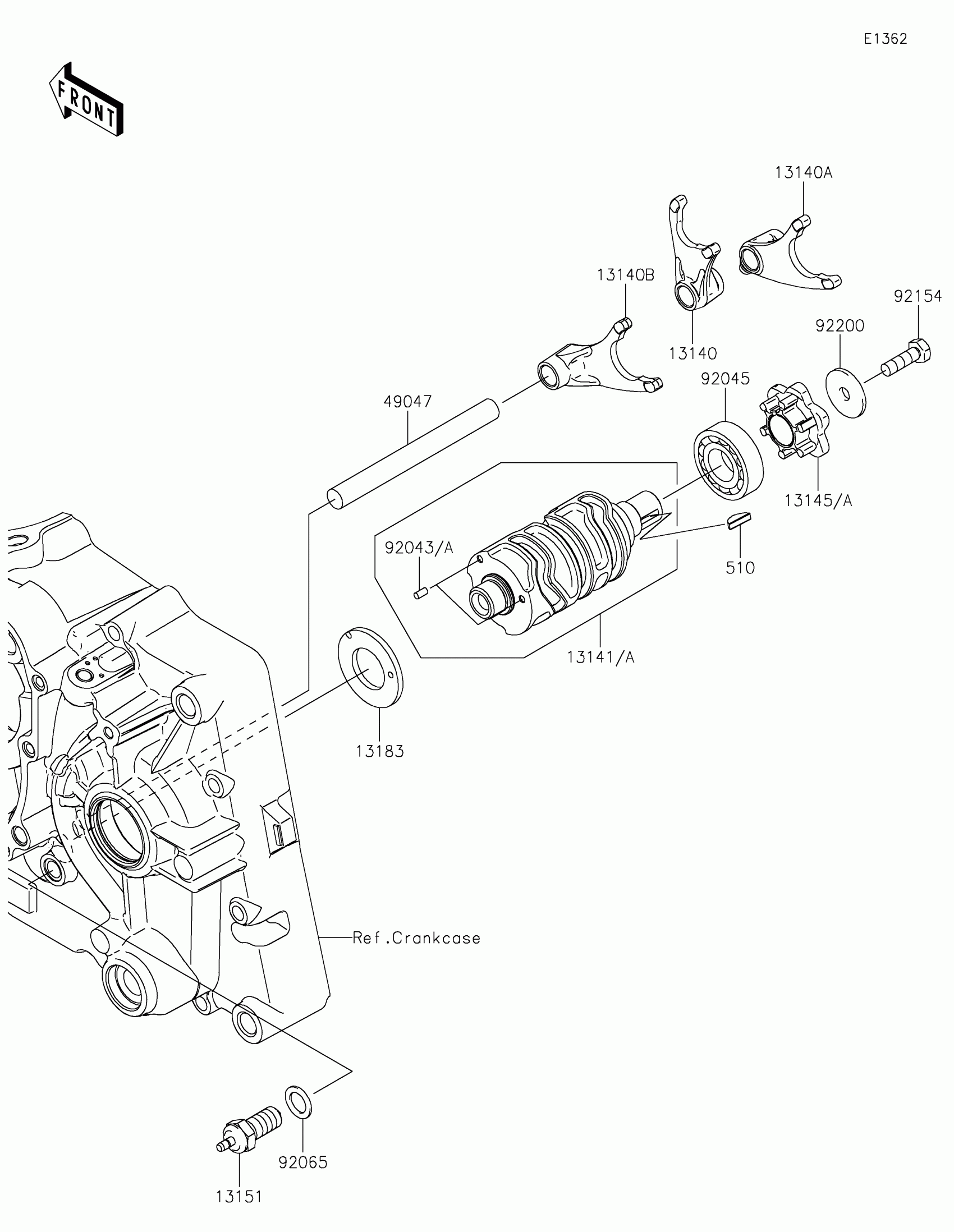 E1362

FRONT

13140A

13140B

92154

92200

13140

92045

49047

13145/A

92043/A

510

13141/A

13183

Ref.Crankcase

92065

13151