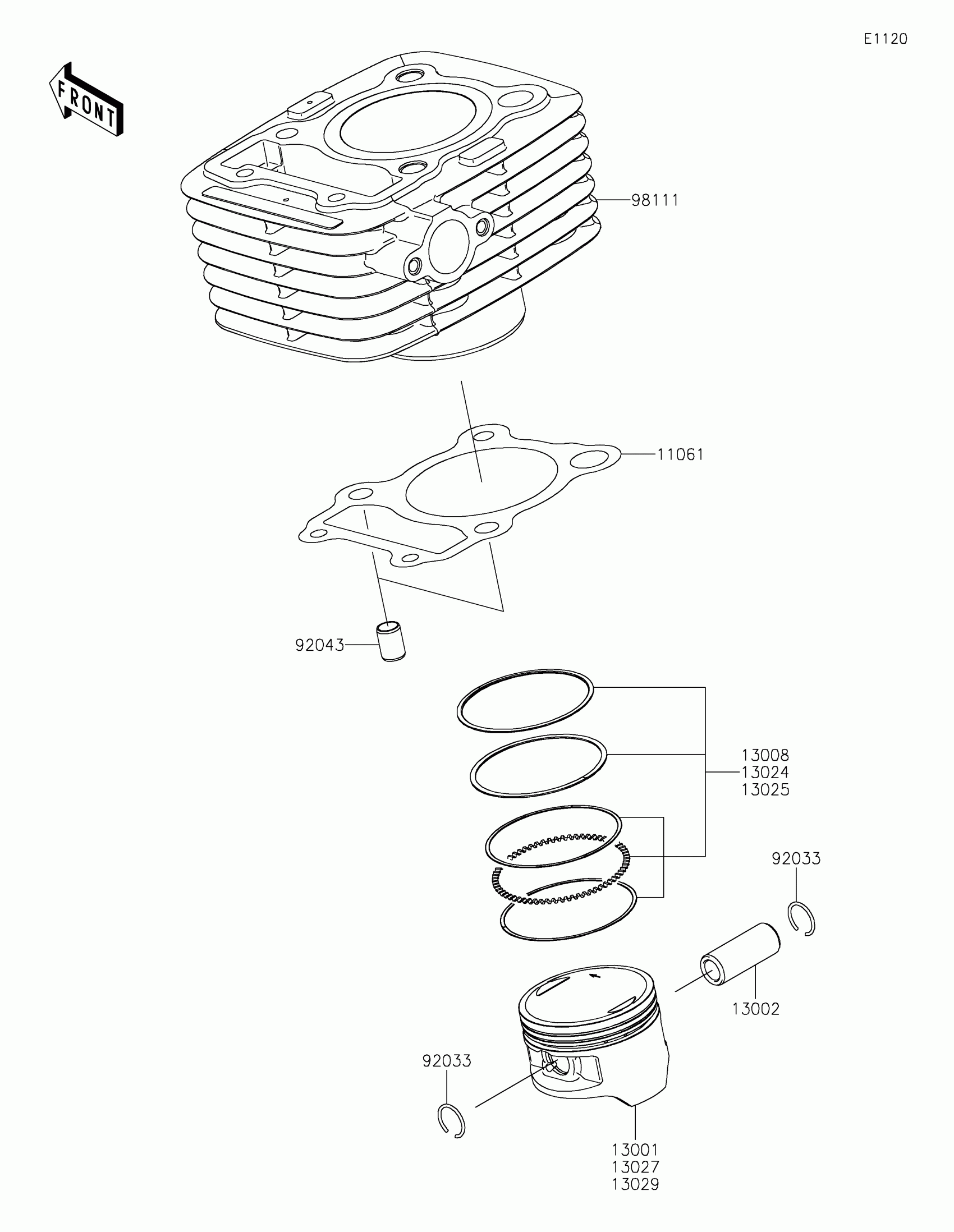 E1120

FRONT

98111

11061

92043

13008
13024
13025

92033

13002

92033

13001
13027
13029