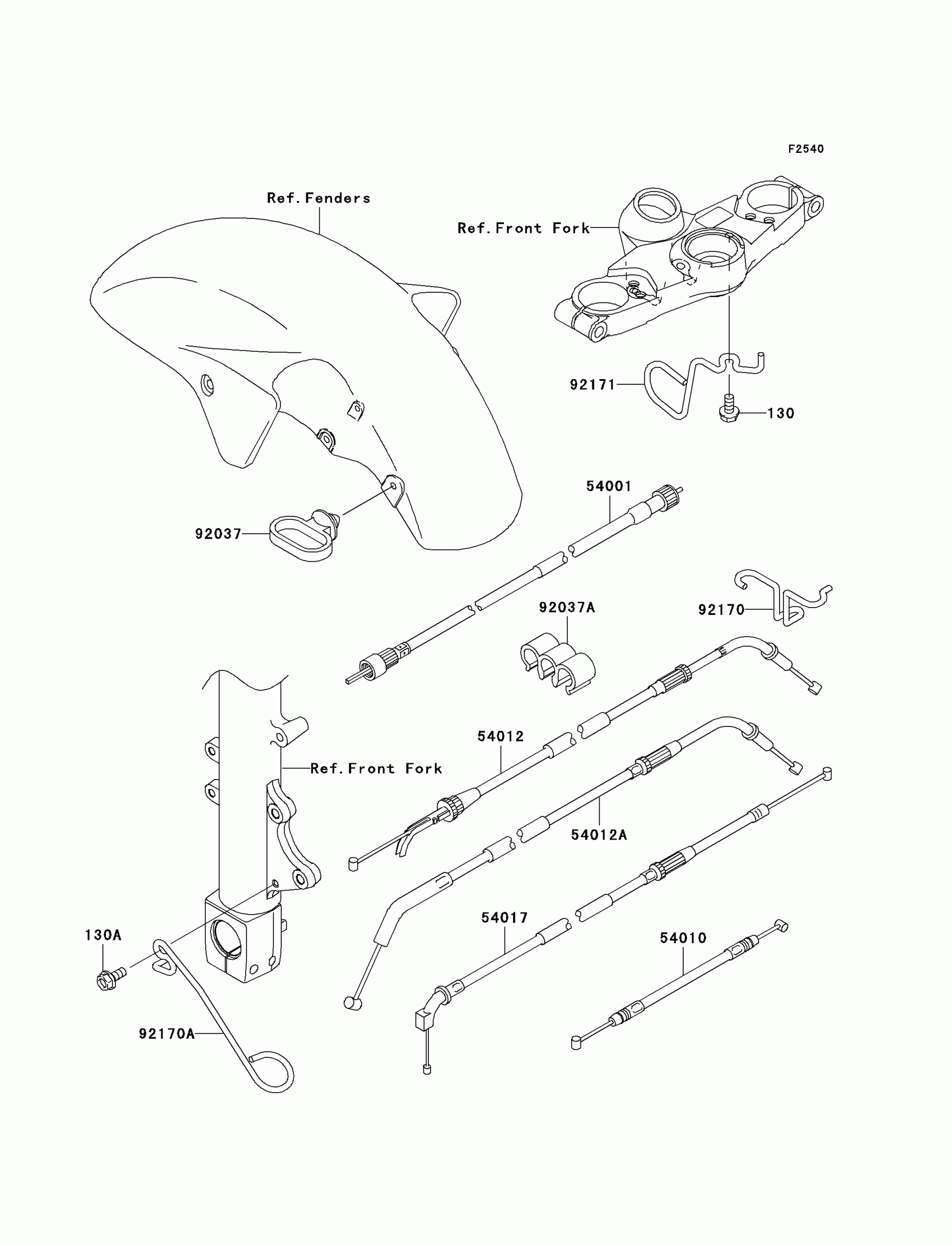 F2540

Ref.Fenders

Ref.Front Fork

92171

130

54001

92037

92037A

92170

54012

Ref.Front Fork

54012A

130A

54017

54010

92170A