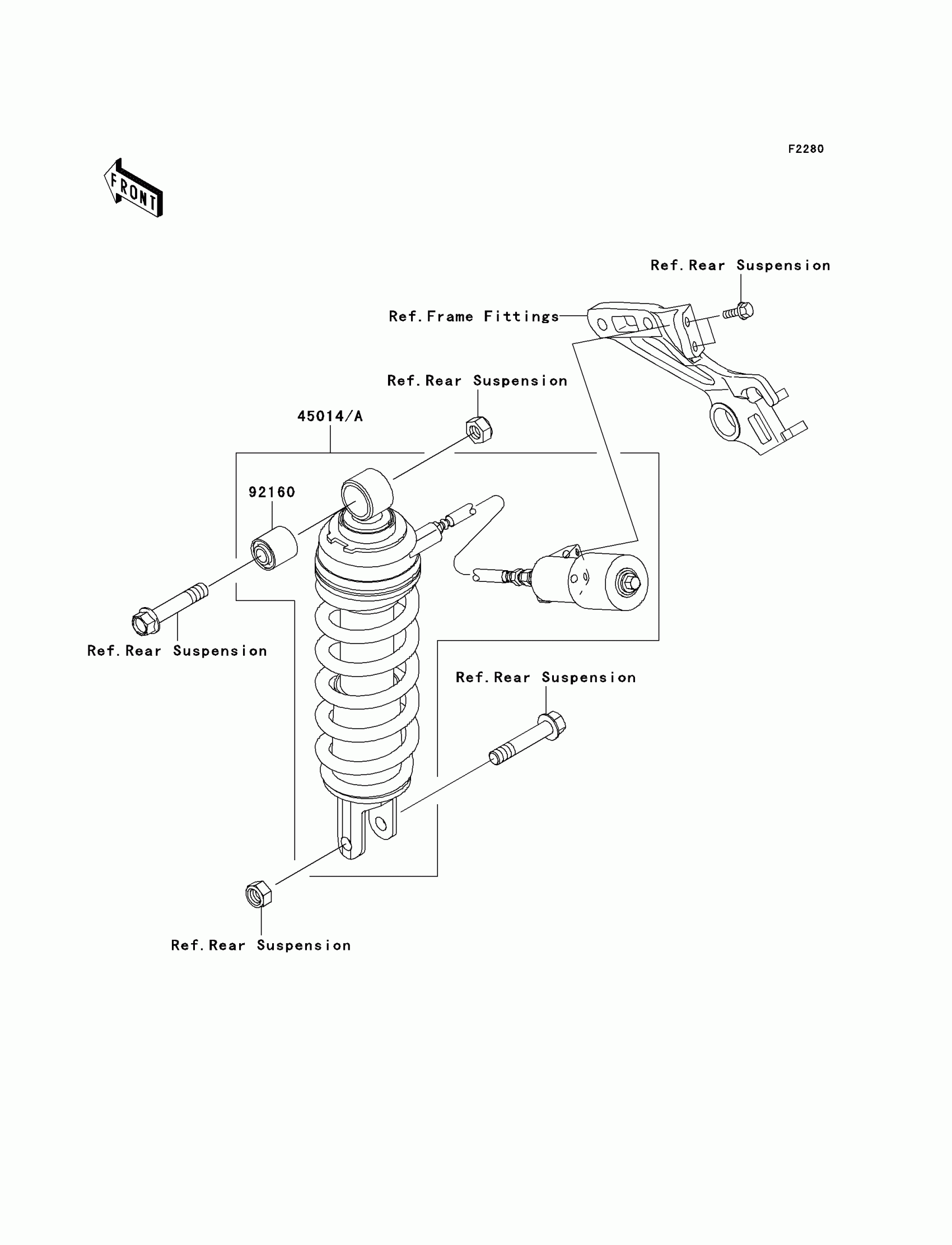 F2280

FRONT

Ref.Rear Suspension

Ref.Frame Fittings

Ref.Rear Suspension

45014/A

92160

Ref.Rear Suspension

Ref.Rear Suspension

Ref.Rear Suspension