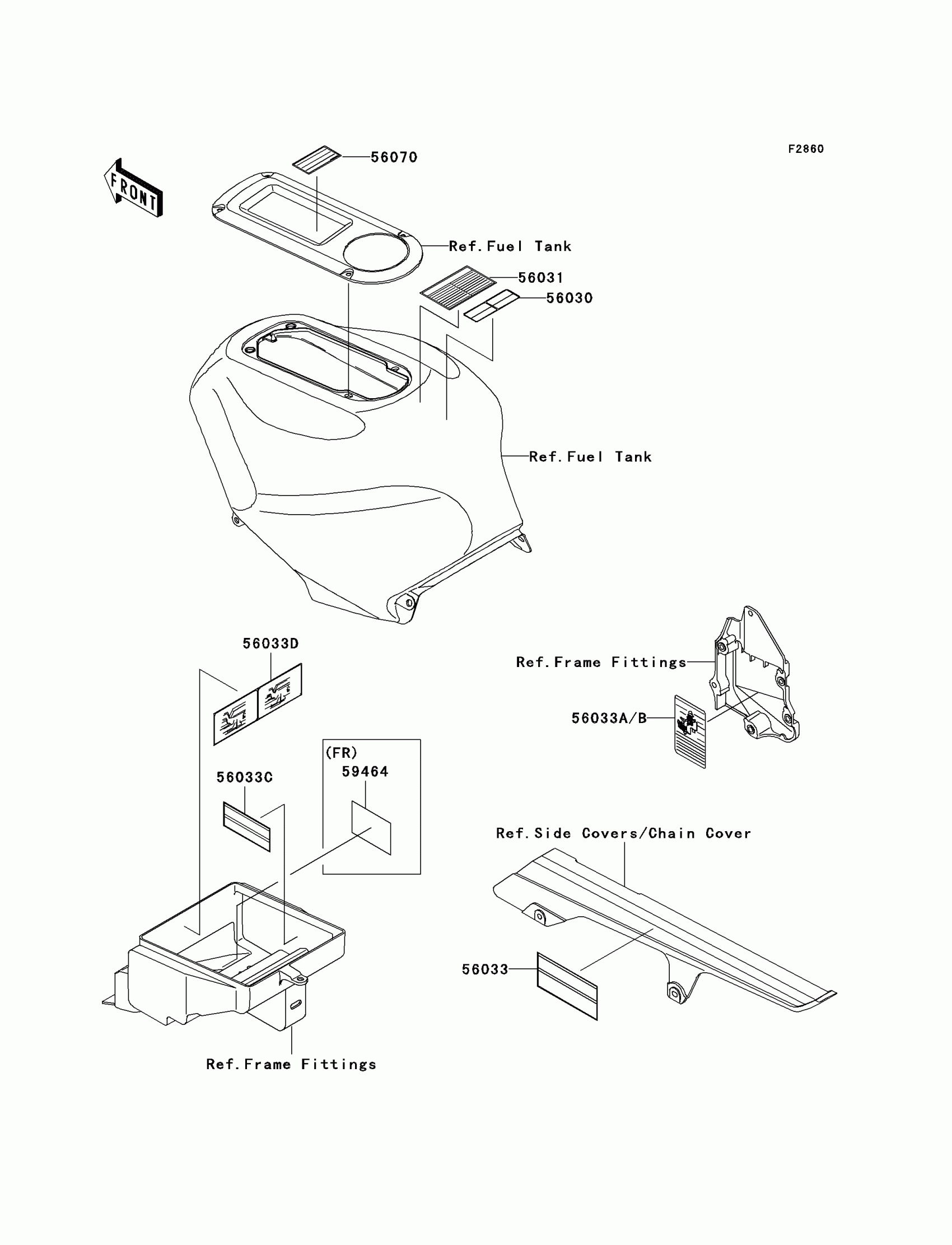 F2860

FRONT

56070

Ref.Fuel Tank

56031

56030

Ref.Fuel Tank

56033D

Ref.Frame Fittings

56033A/B

(FR)

59464

56033C

Ref.Side Covers/Chain Cover

56033

Ref.Frame Fittings