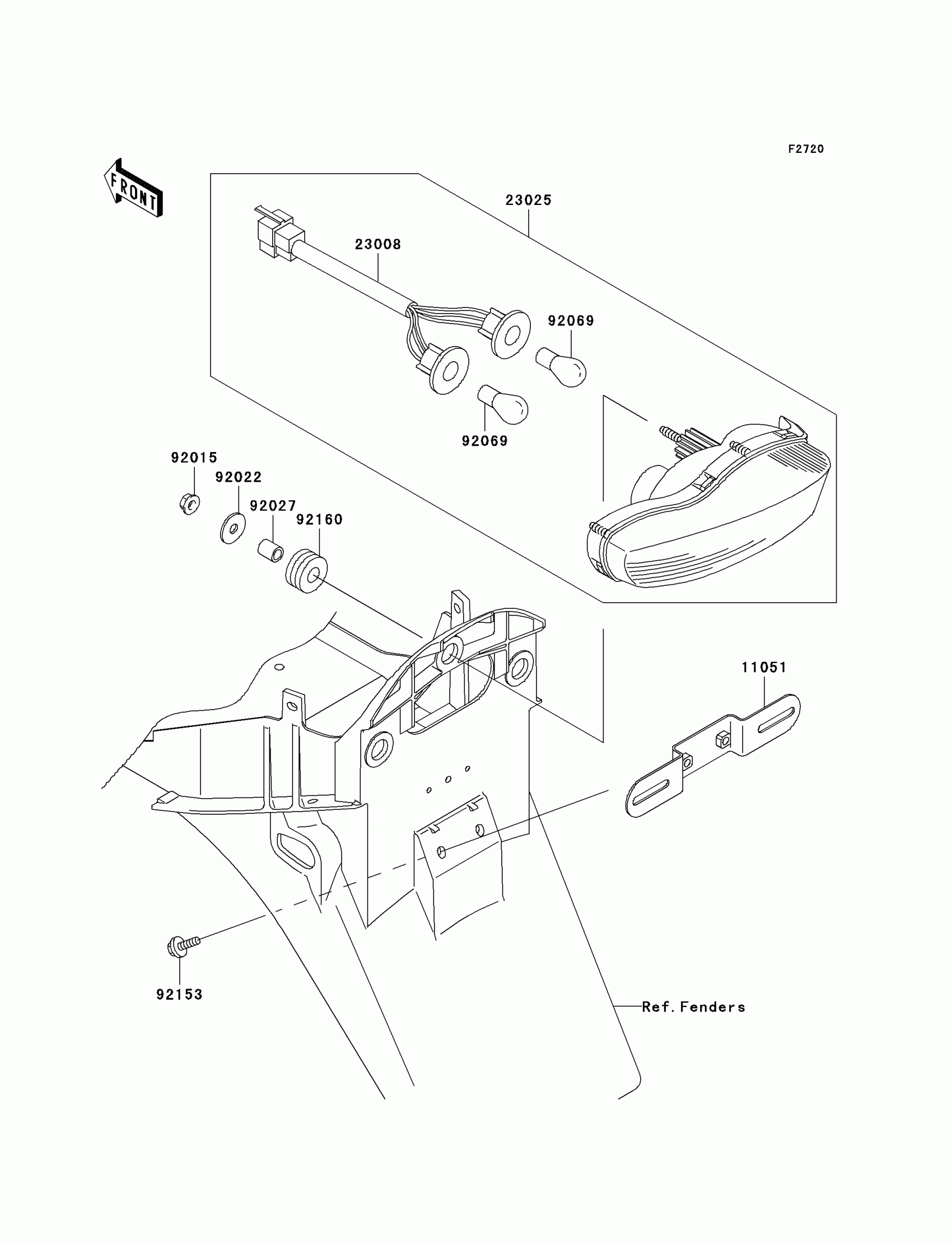 F2720

FRONT

23025

23008

92069

92069

92015

92022

92027

92160

11051

92153

Ref. Fenders