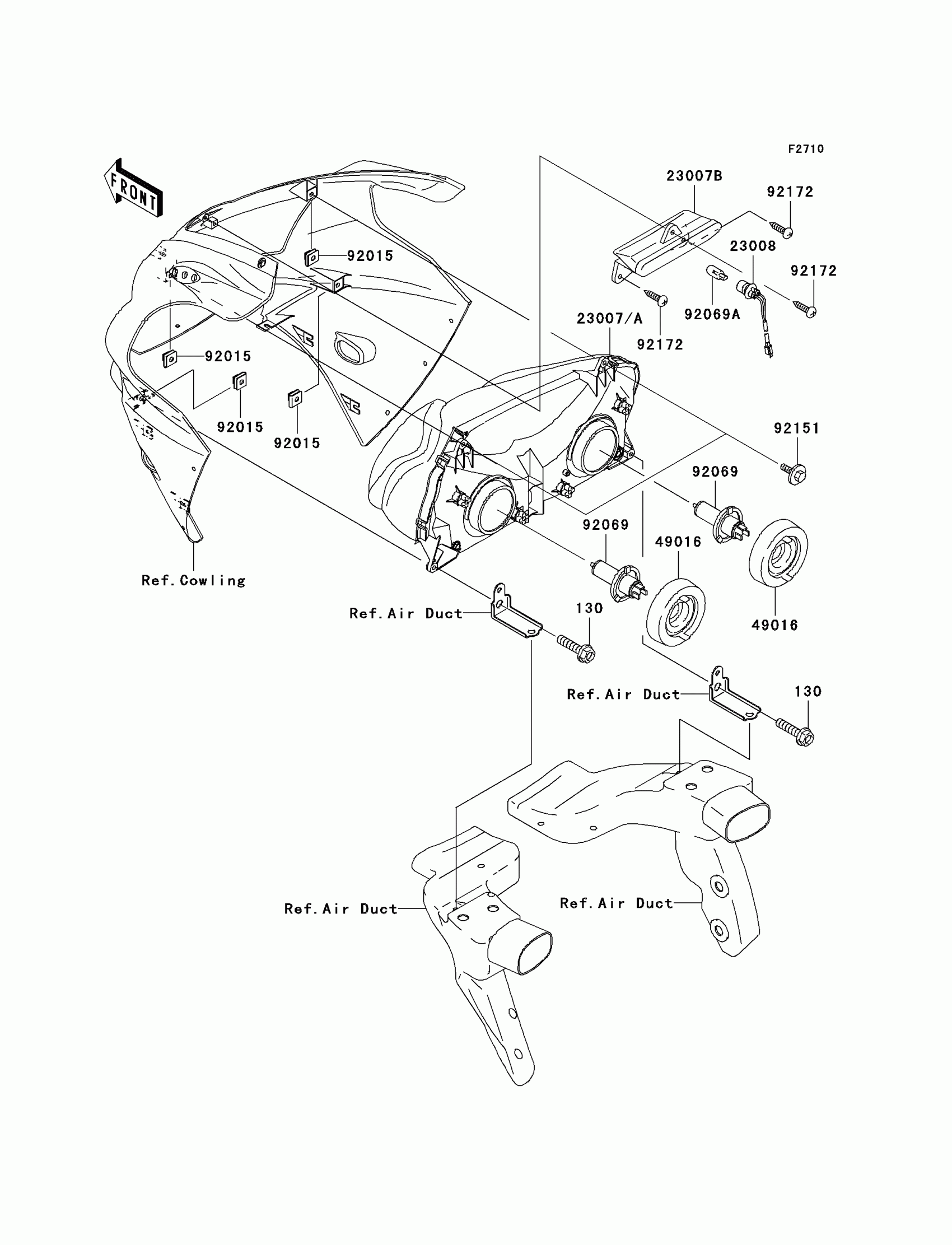 F2710

FRONT

23007B
92172
23008
92172
92015
92069A
23007/A
92172
92015
92015
92015
92151
92069
92069
49016
49016
Ref.Cowling
Ref.Air Duct
130
Ref.Air Duct
130
Ref.Air Duct
Ref.Air Duct