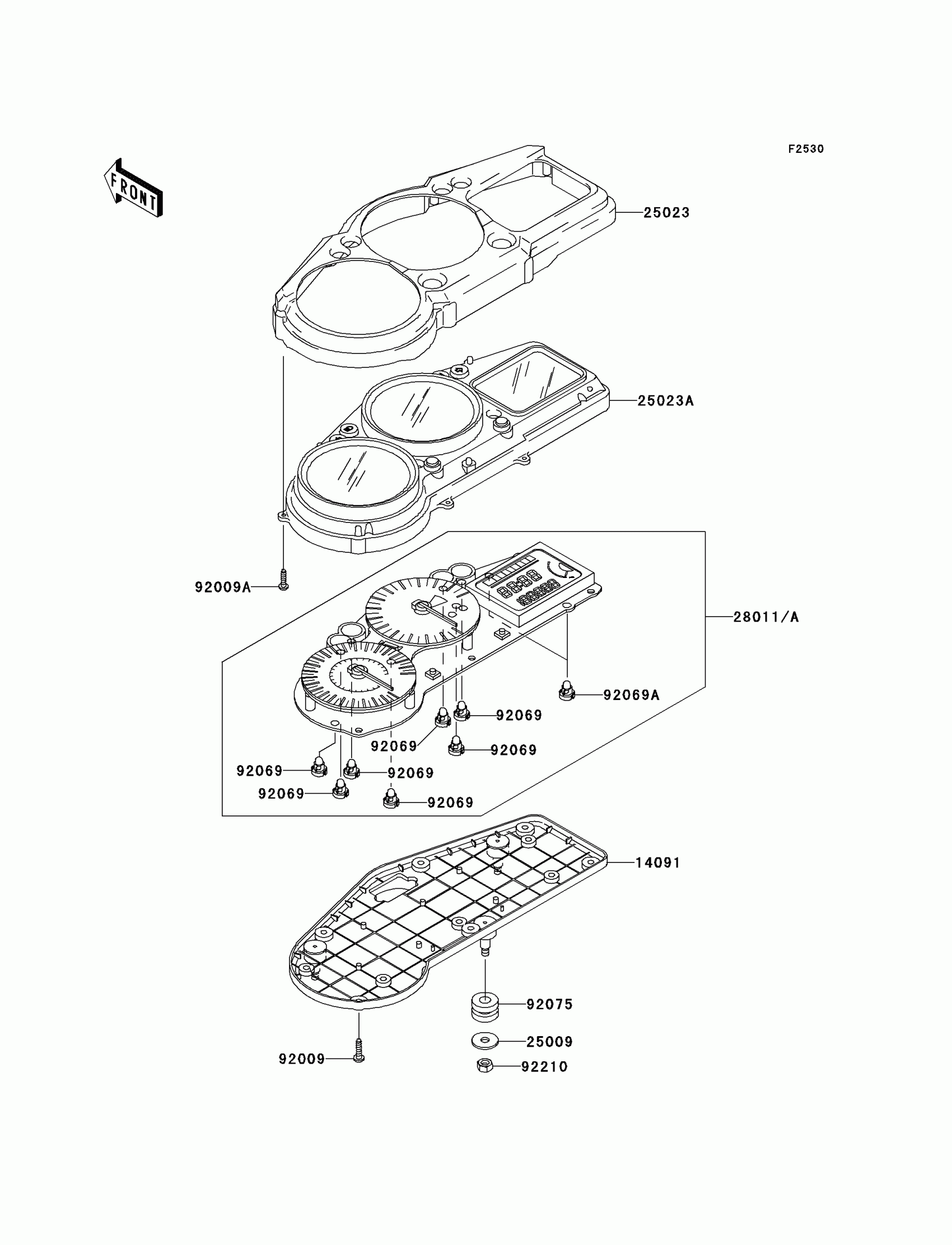 F2530

FRONT

25023

25023A

92009A

28011/A

92069A

92069

92069

92069

92069

92069

92069

92069

14091

92075

25009

92009

92210