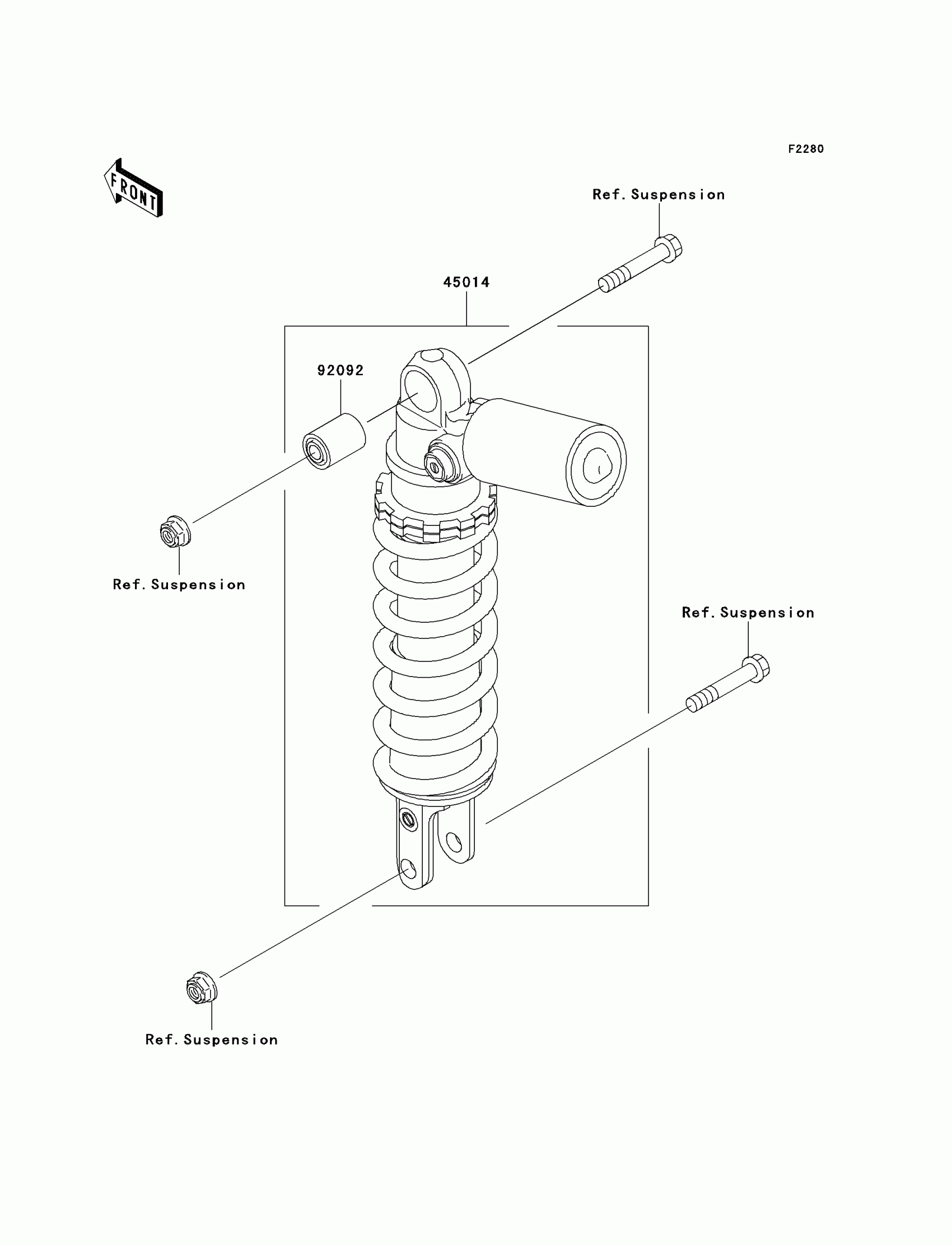 F2280

FRONT

Ref. Suspension

45014

92092

Ref. Suspension

Ref. Suspension

Ref. Suspension