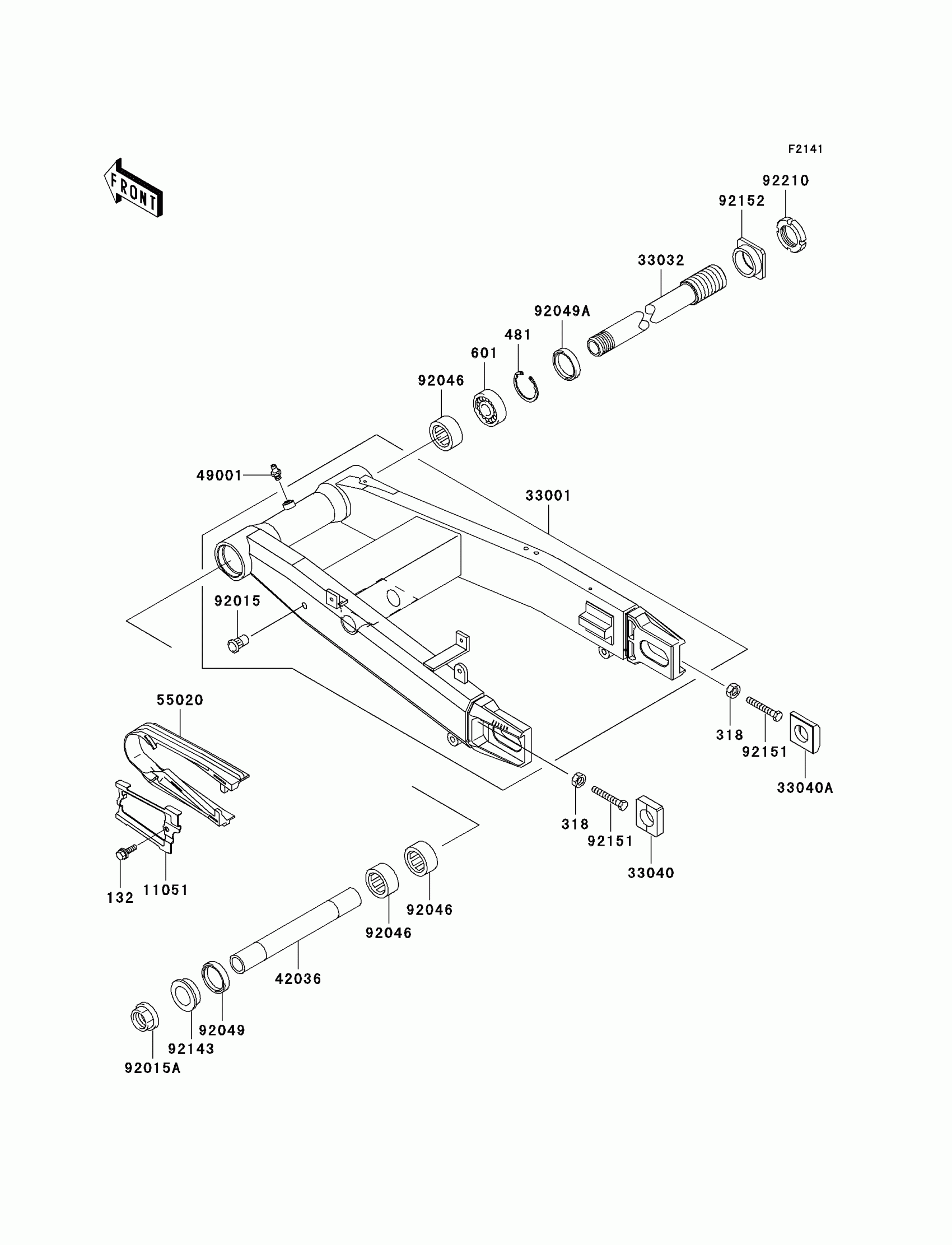 F2141

FRONT

92210
92152
33032
92049A
481
601
92046
49001
33001
92015
55020
318
92151
33040A
318
92151
33040
132
11051
92046
92046
42036
92049
92143
92015A