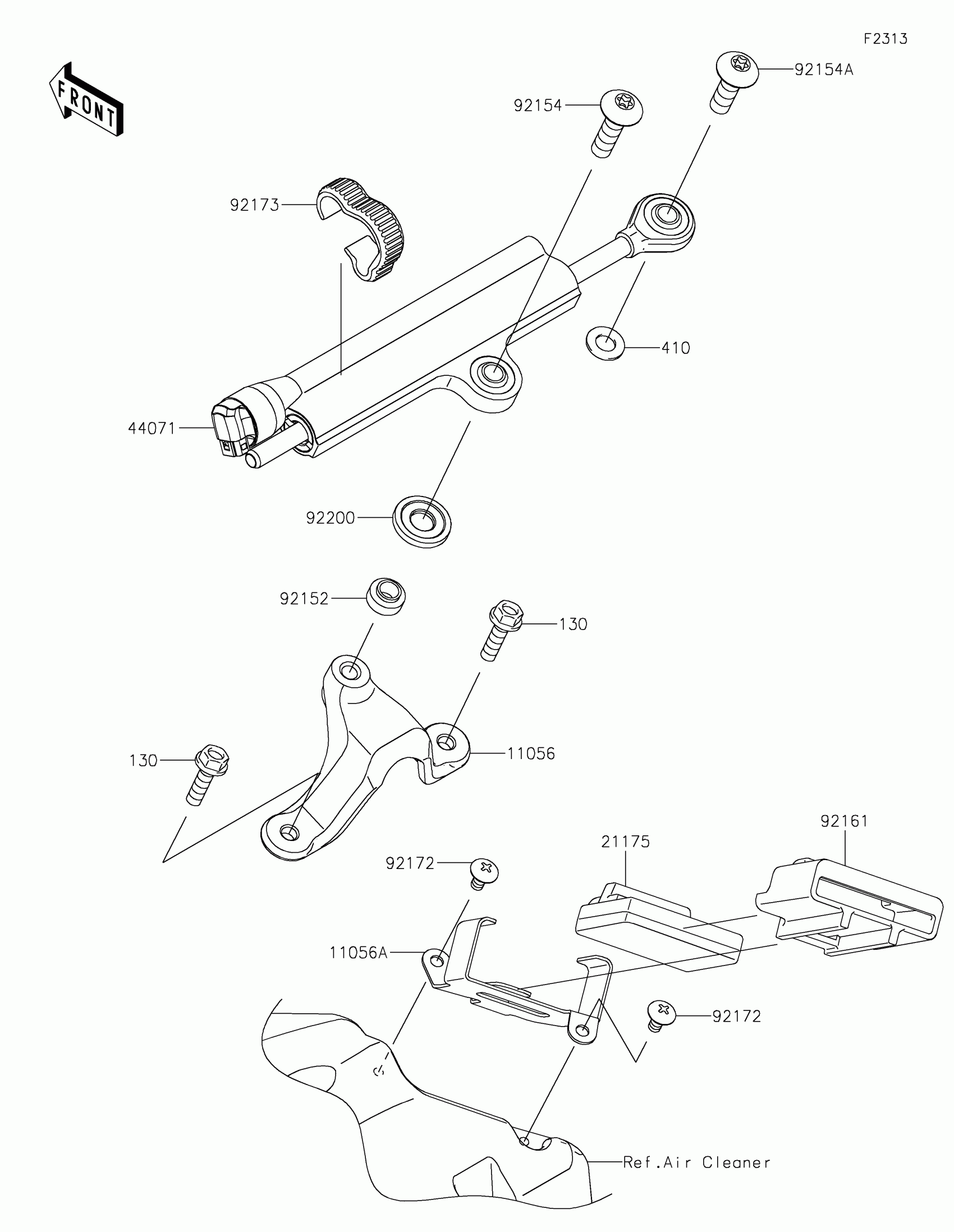 F2313

FRONT

92154A

92154

92173

410

44071

92200

92152

130

11056

130

92161

21175

92172

11056A

92172

Ref.Air Cleaner