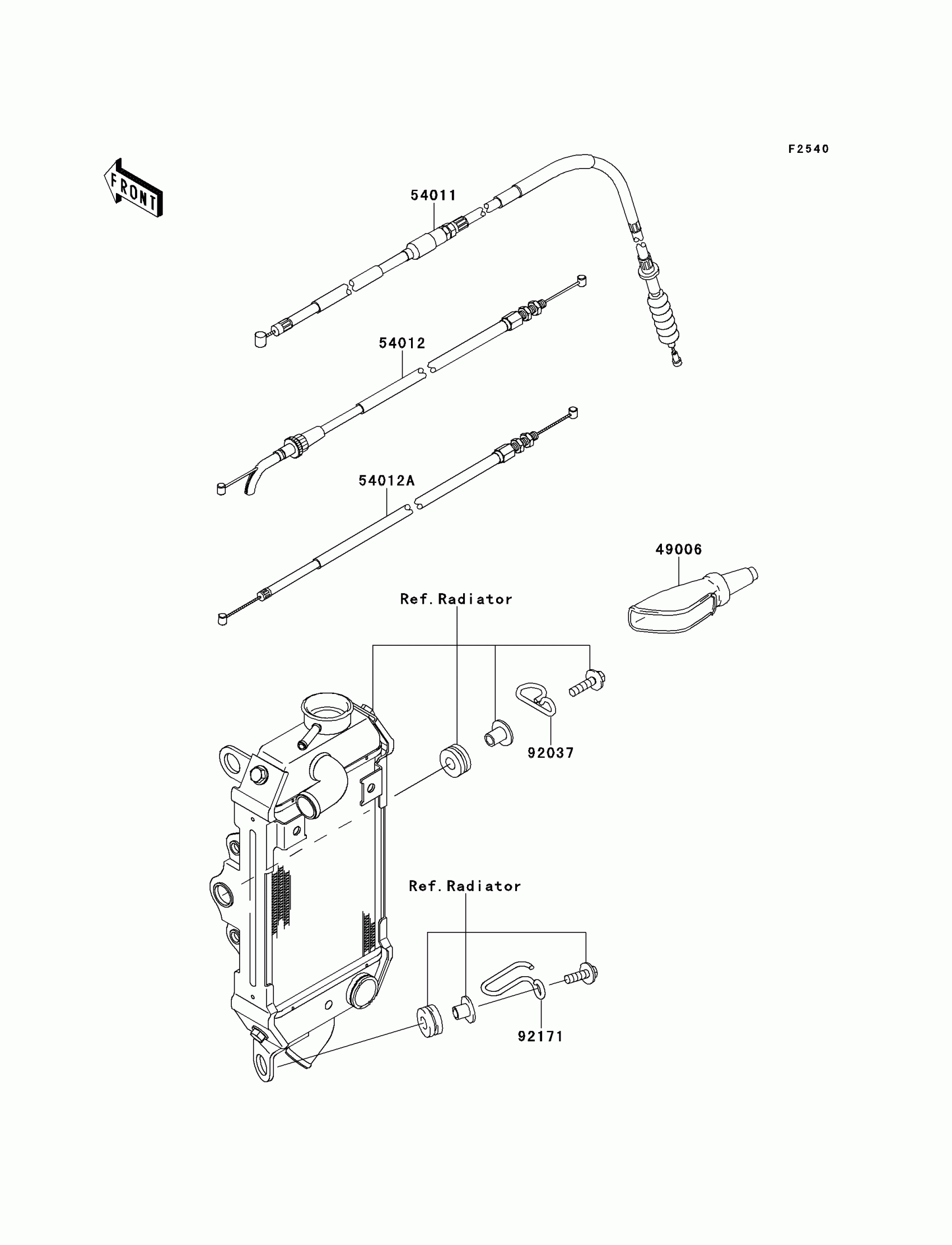 F2540

FRONT

54011

54012

54012A

49006

Ref.Radiator

92037

Ref.Radiator

92171