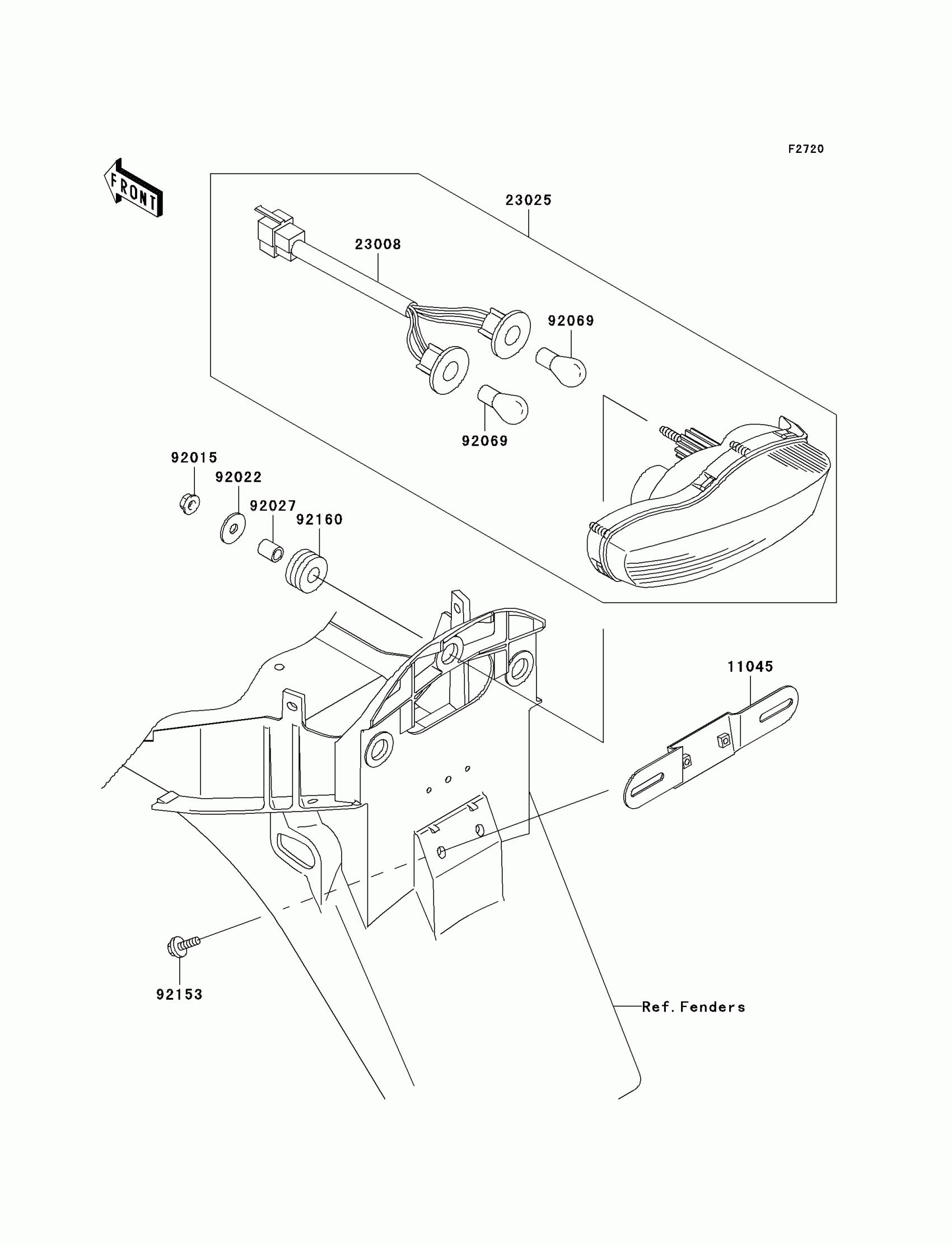 F2720

FRONT

23025

23008

92069

92069

92015

92022

92027

92160

11045

92153

Ref. Fenders