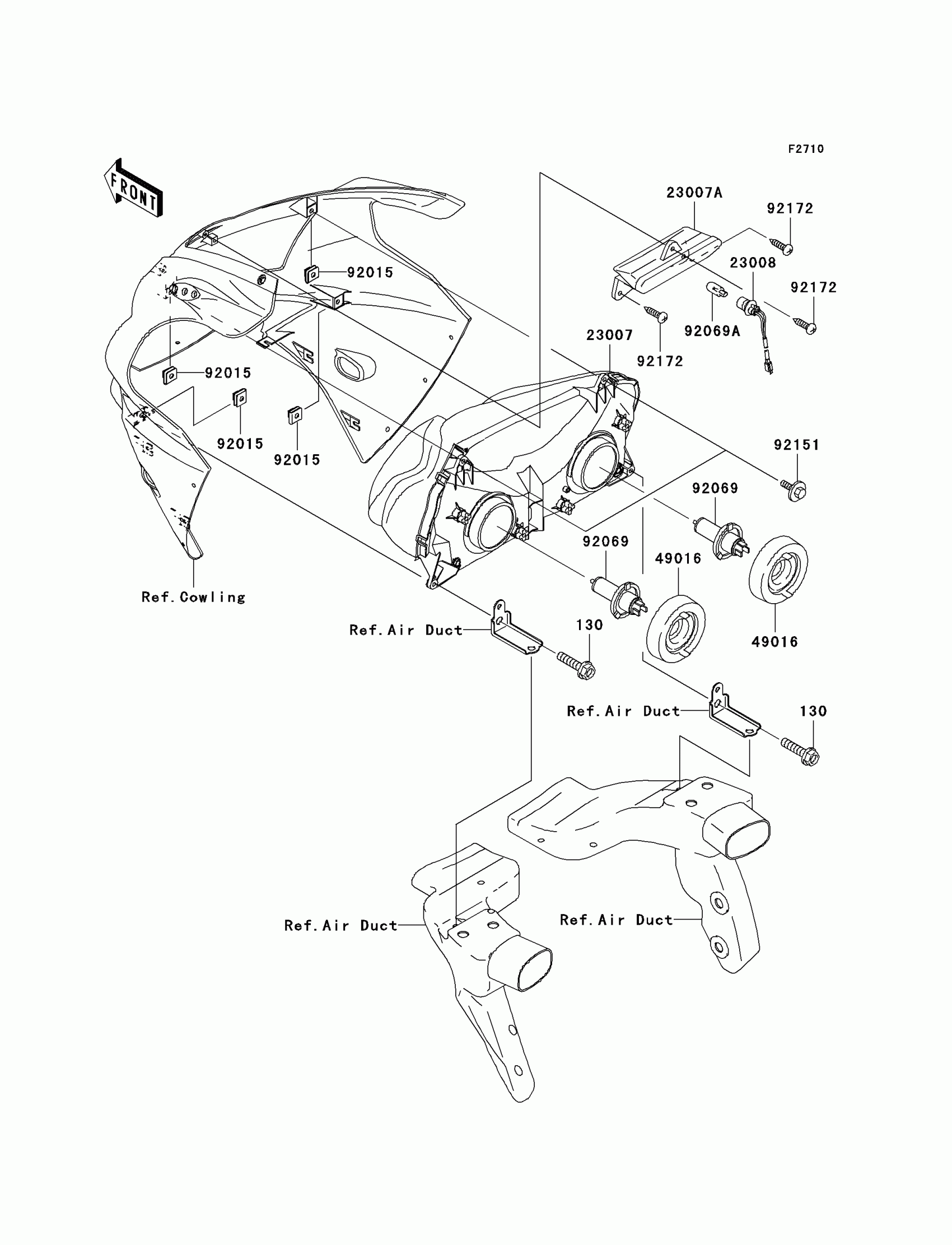 F2710

FRONT

23007A

92172

23008

92172

92015

92069A

92172

23007

92015

92015

92015

92151

92069

92069

49016

49016

Ref.Cowling

Ref.Air Duct

130

Ref.Air Duct

130

Ref.Air Duct

Ref.Air Duct