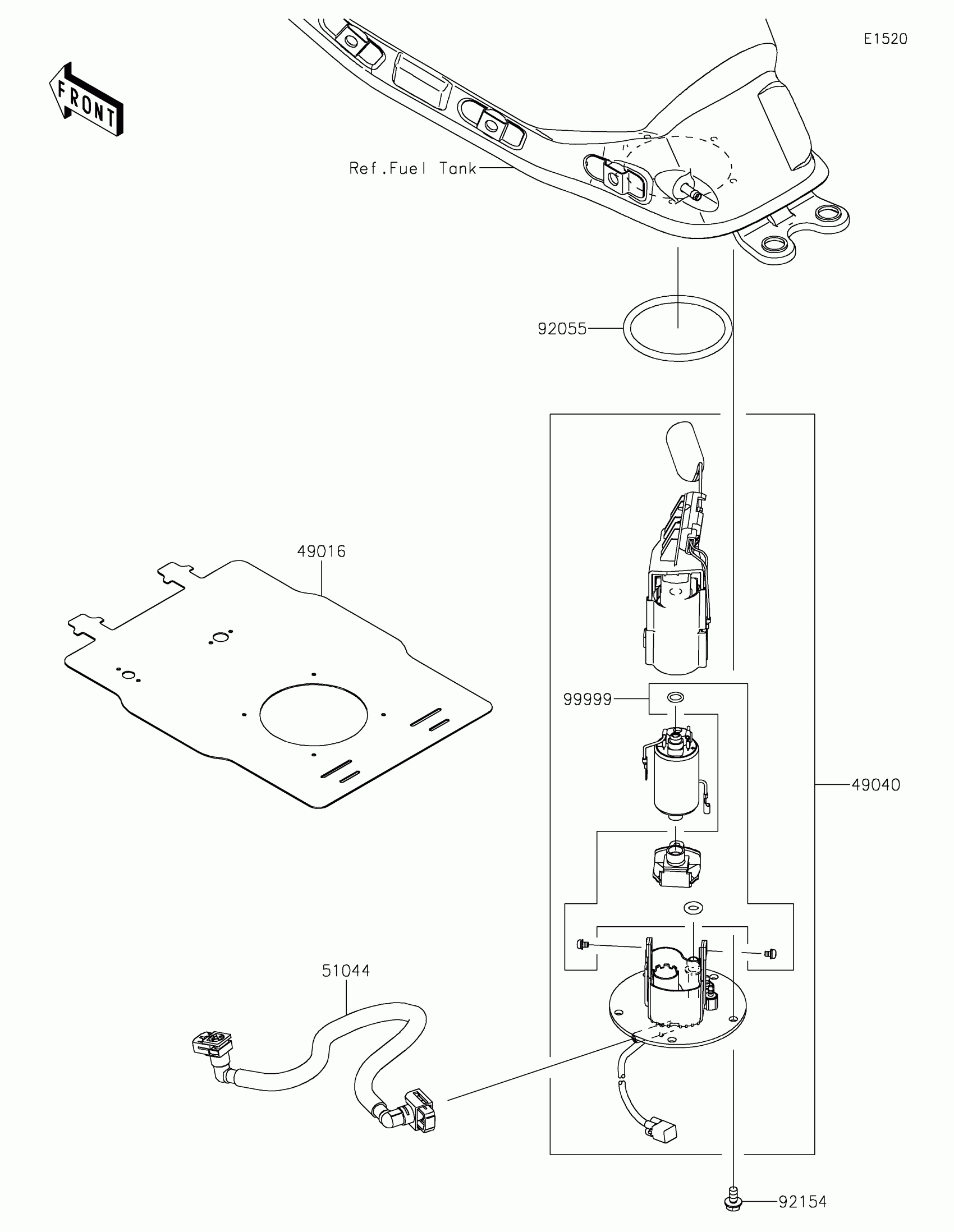 E1520

FRONT

Ref.Fuel Tank

92055

49016

99999

49040

51044

92154