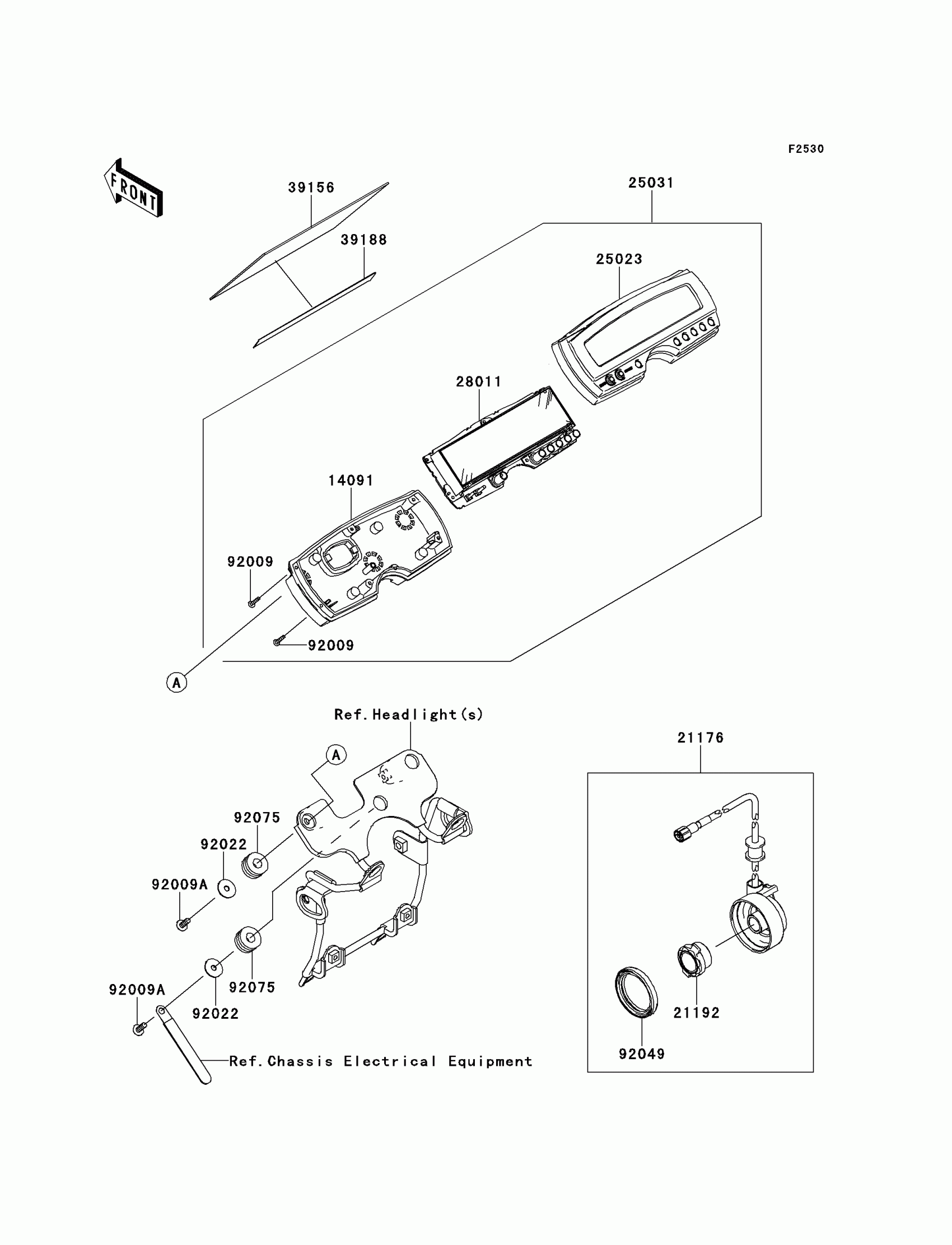 F2530

FRONT

39156

39188

25031

25023

28011

14091

92009

92009

A

Ref.Headlight(s)

A

92075

92022

92009A

92075

92022

92009A

Ref.Chassis Electrical Equipment

21176

21192

92049