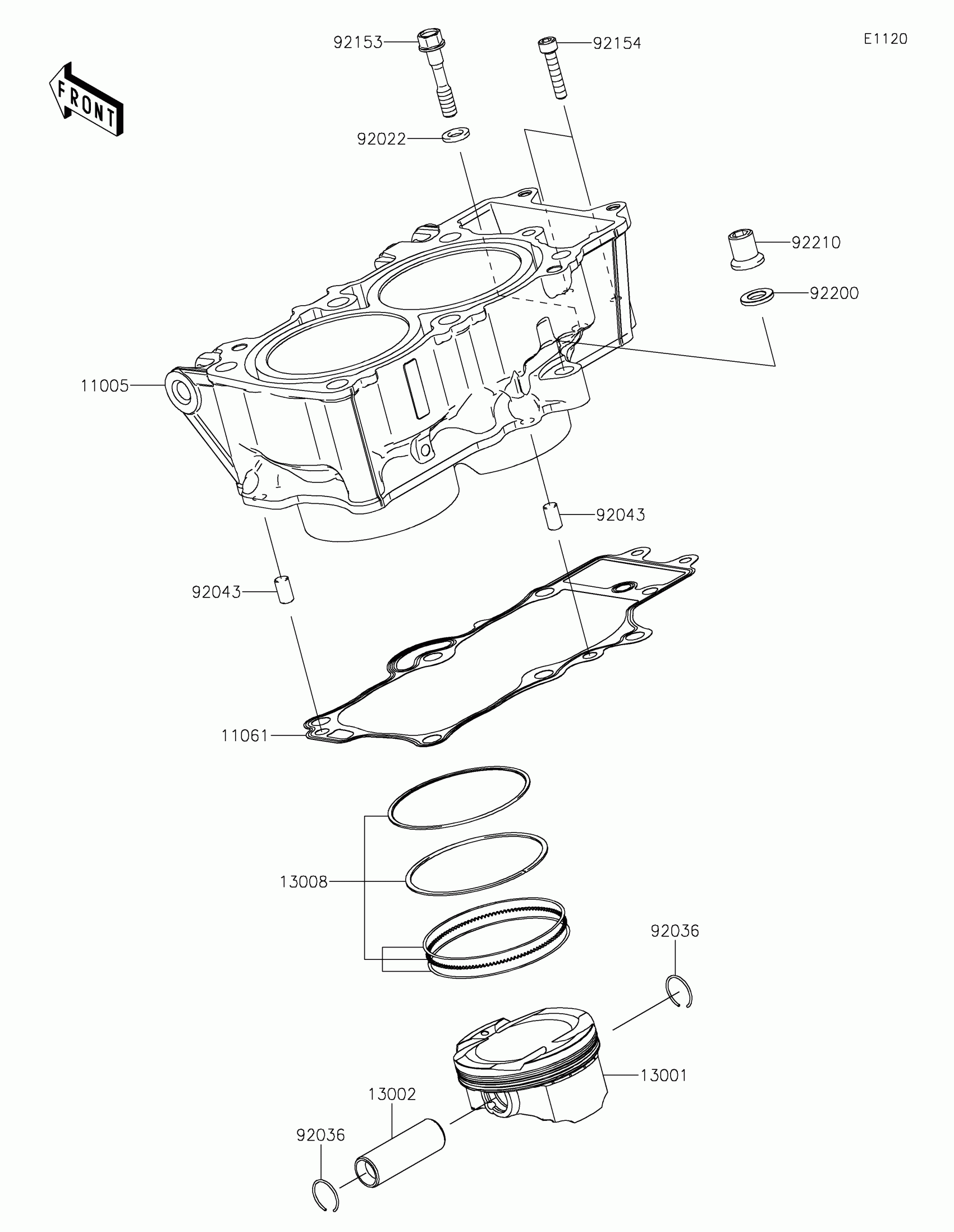 E1120

FRONT

92153
92154
92022
92210
92200
11005
92043
92043
11061
13008
92036
13001
13002
92036