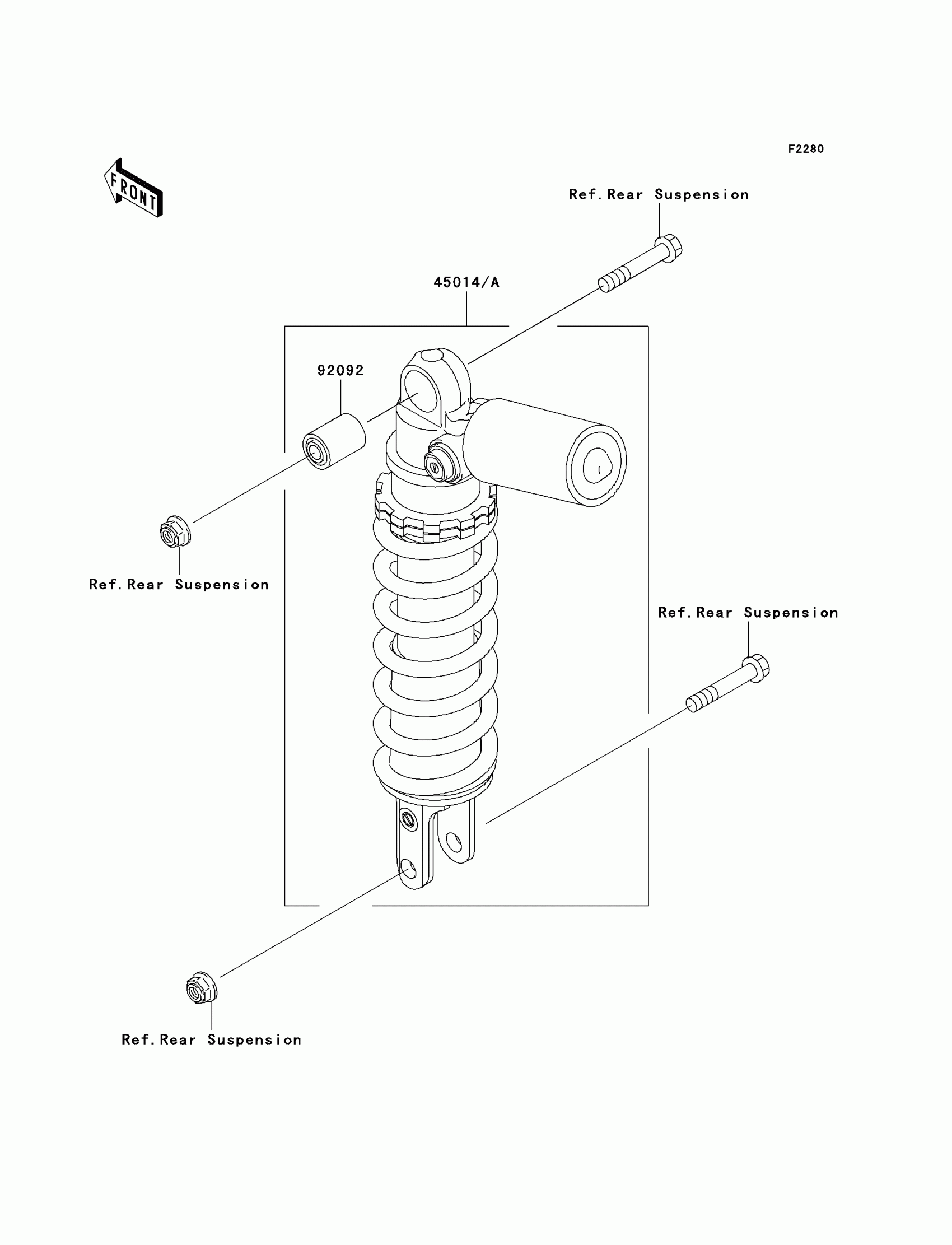 F2280

FRONT

Ref.Rear Suspension

45014/A

92092

Ref.Rear Suspension

Ref.Rear Suspension

Ref.Rear Suspension