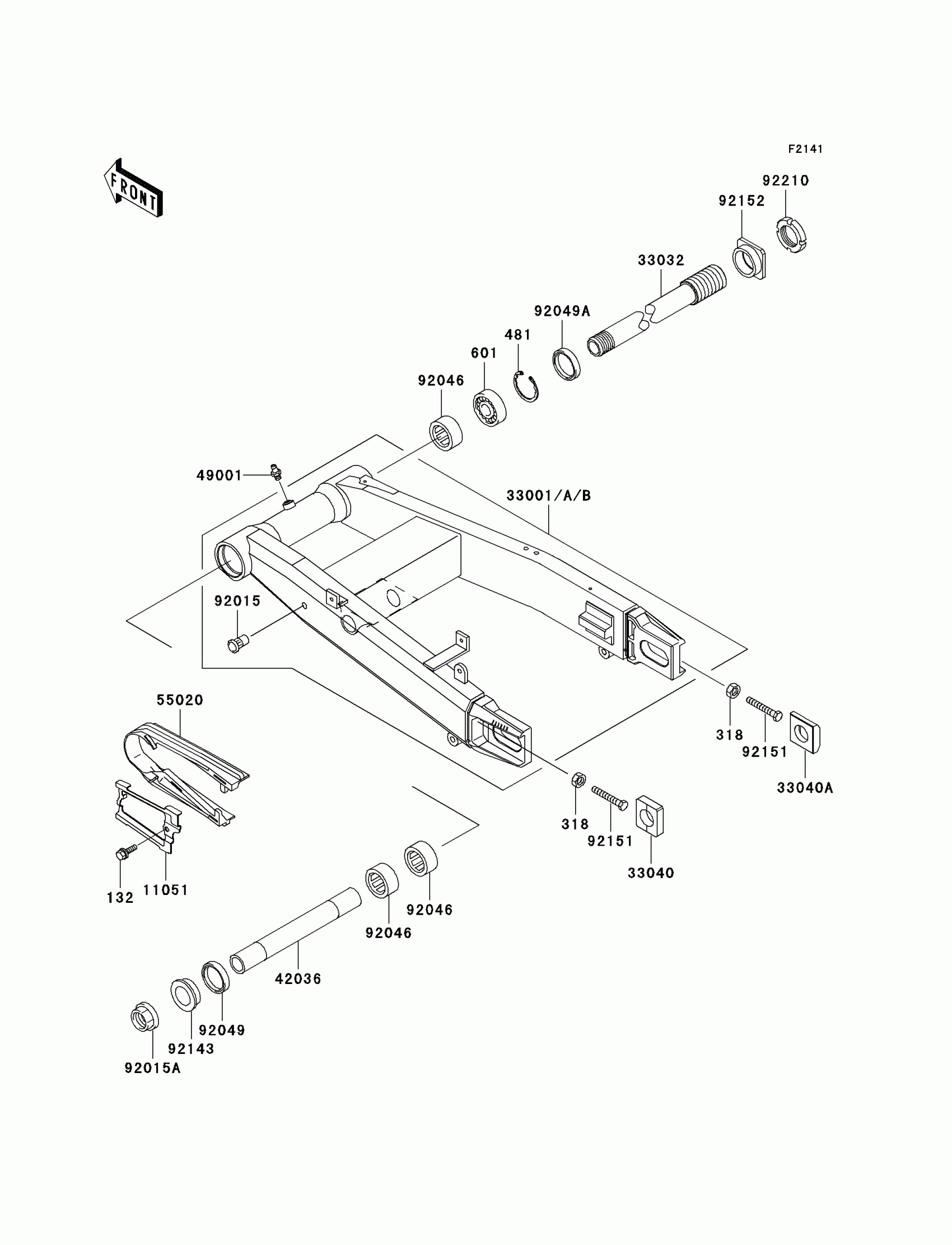 F2141

FRONT

92210
92152
33032
92049A
481
601
92046
49001
33001/A/B
92015
55020
318
92151
33040A
318
92151
33040
132
11051
92046
92046
42036
92049
92143
92015A