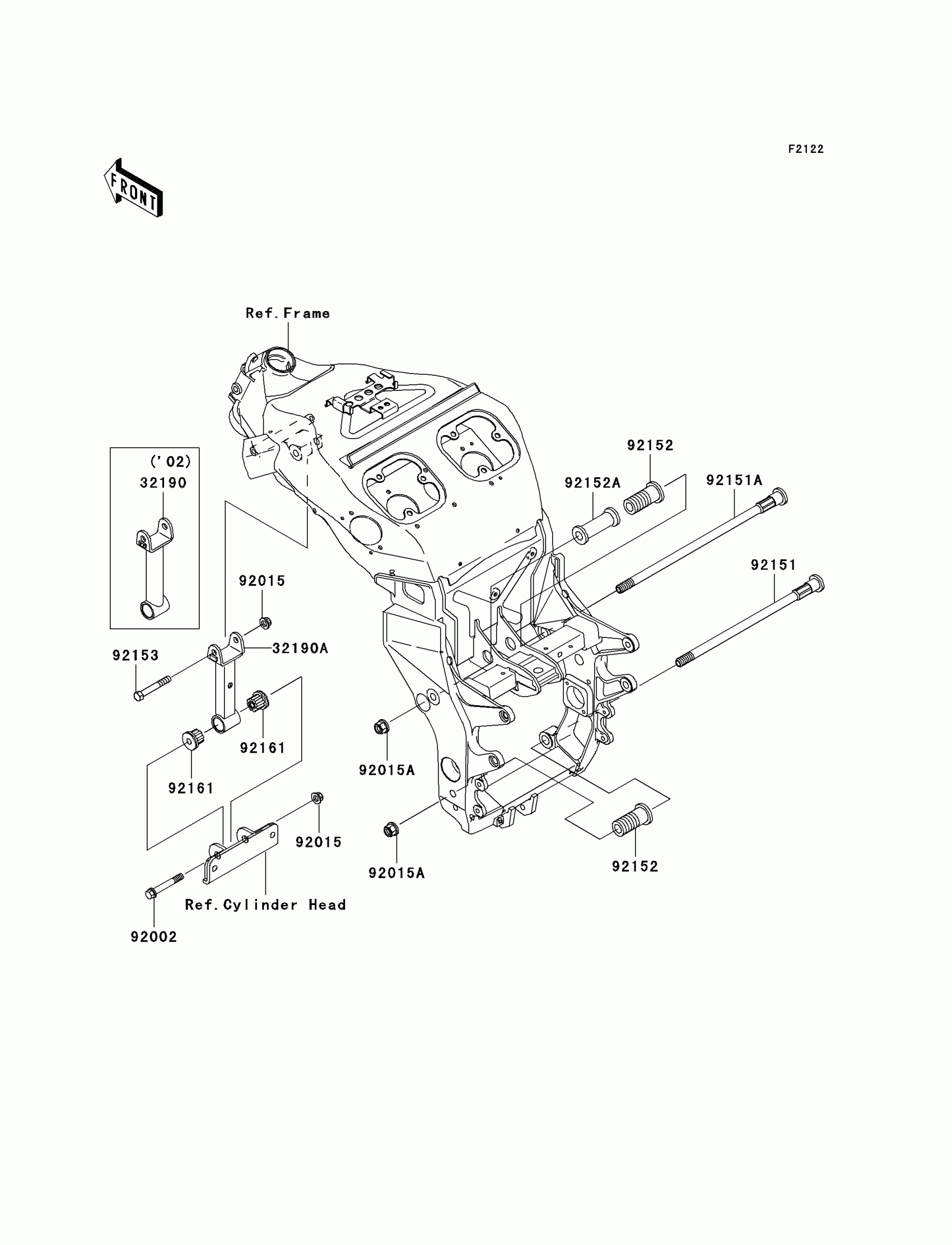 F2122

FRONT

Ref.Frame

('02)
32190

92152
92152A
92151A
92151

92015
32190A
92153
92161
92161
92015A
92015
92015A
92152
Ref.Cylinder Head
92002