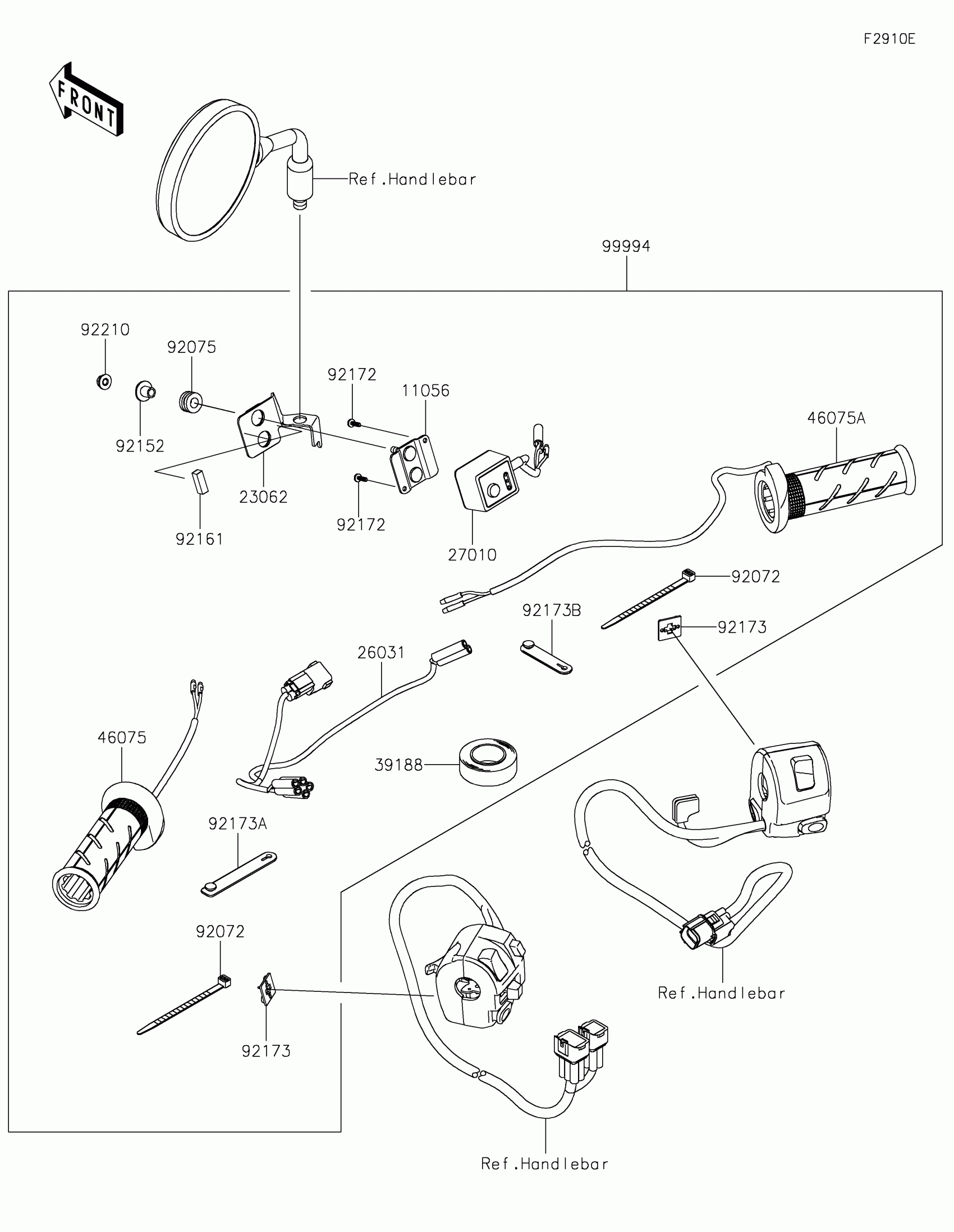 F2910E

FRONT

Ref.Handlebar

99994

92210

92075

92172

11056

46075A

92152

23062

92161

92172

27010

92072

92173B

92173

26031

46075

39188

92173A

92072

92173

Ref.Handlebar

Ref.Handlebar