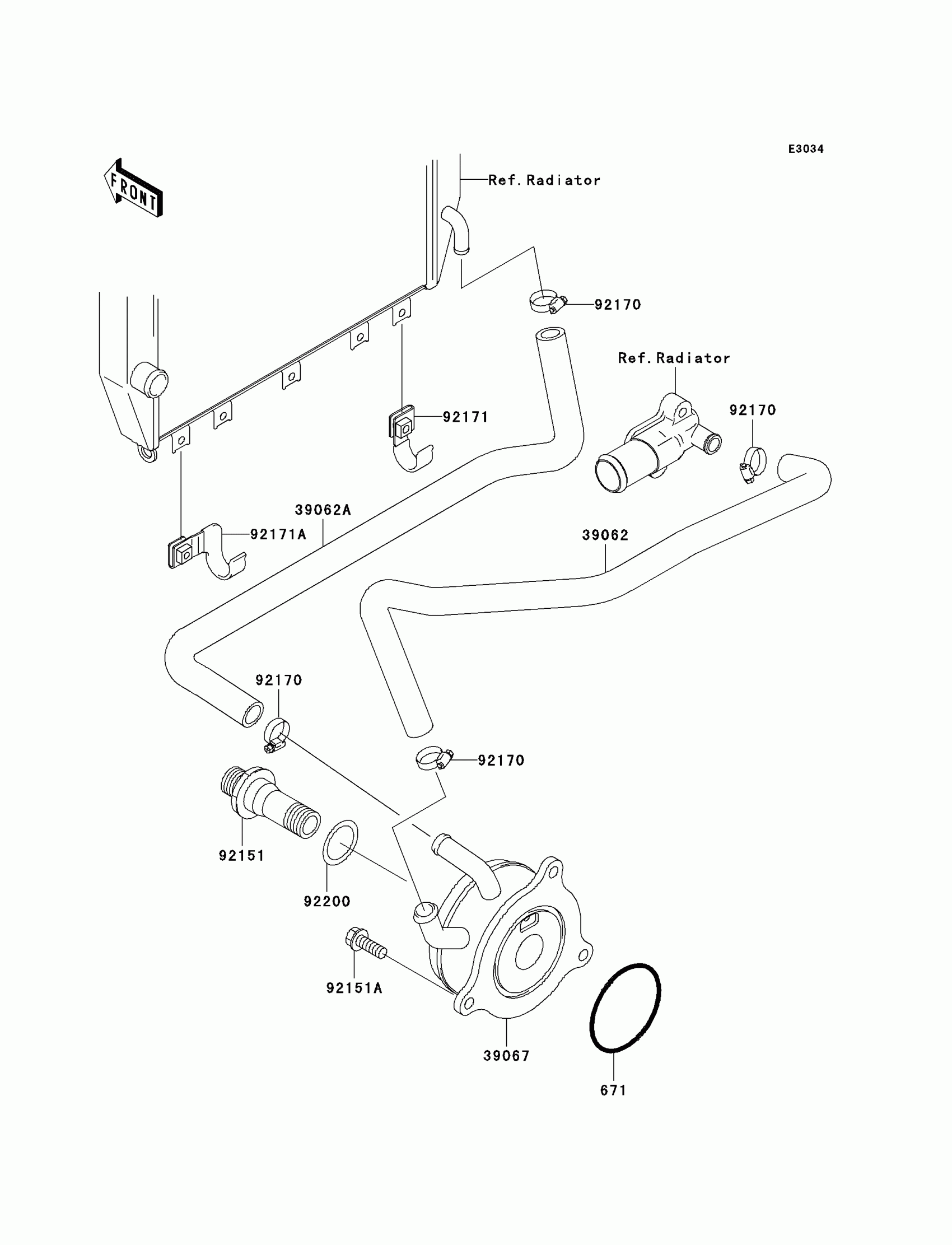 E3034

FRONT

Ref.Radiator

92170

Ref.Radiator

92170

92171

39062A

92171A

39062

92170

92170

92151

92200

92151A

39067

671