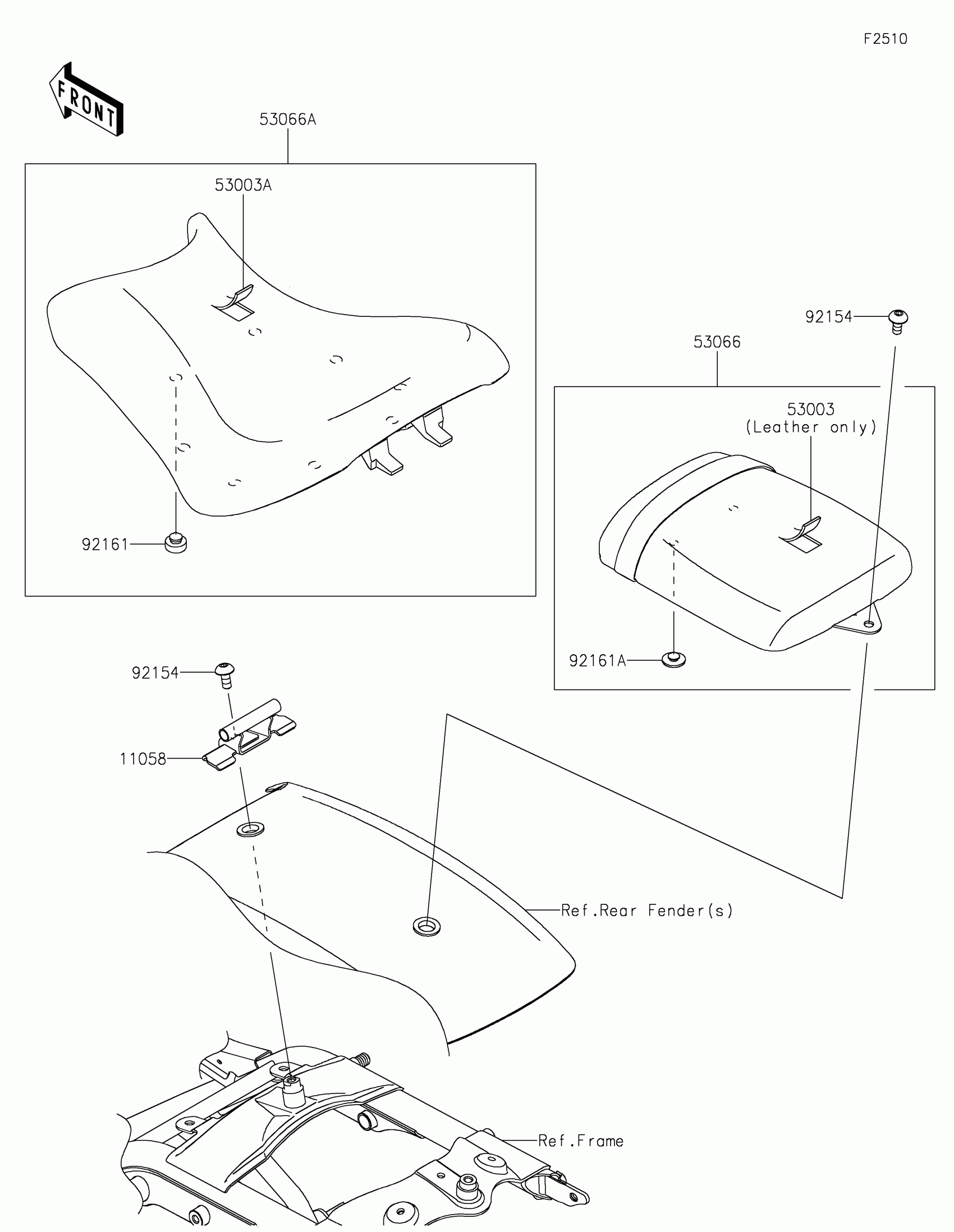 F2510

FRONT

53066A

53003A

92161

92154

53066

53003
(Leather only)

92161A

92154

11058

Ref.Rear Fender(s)

Ref.Frame