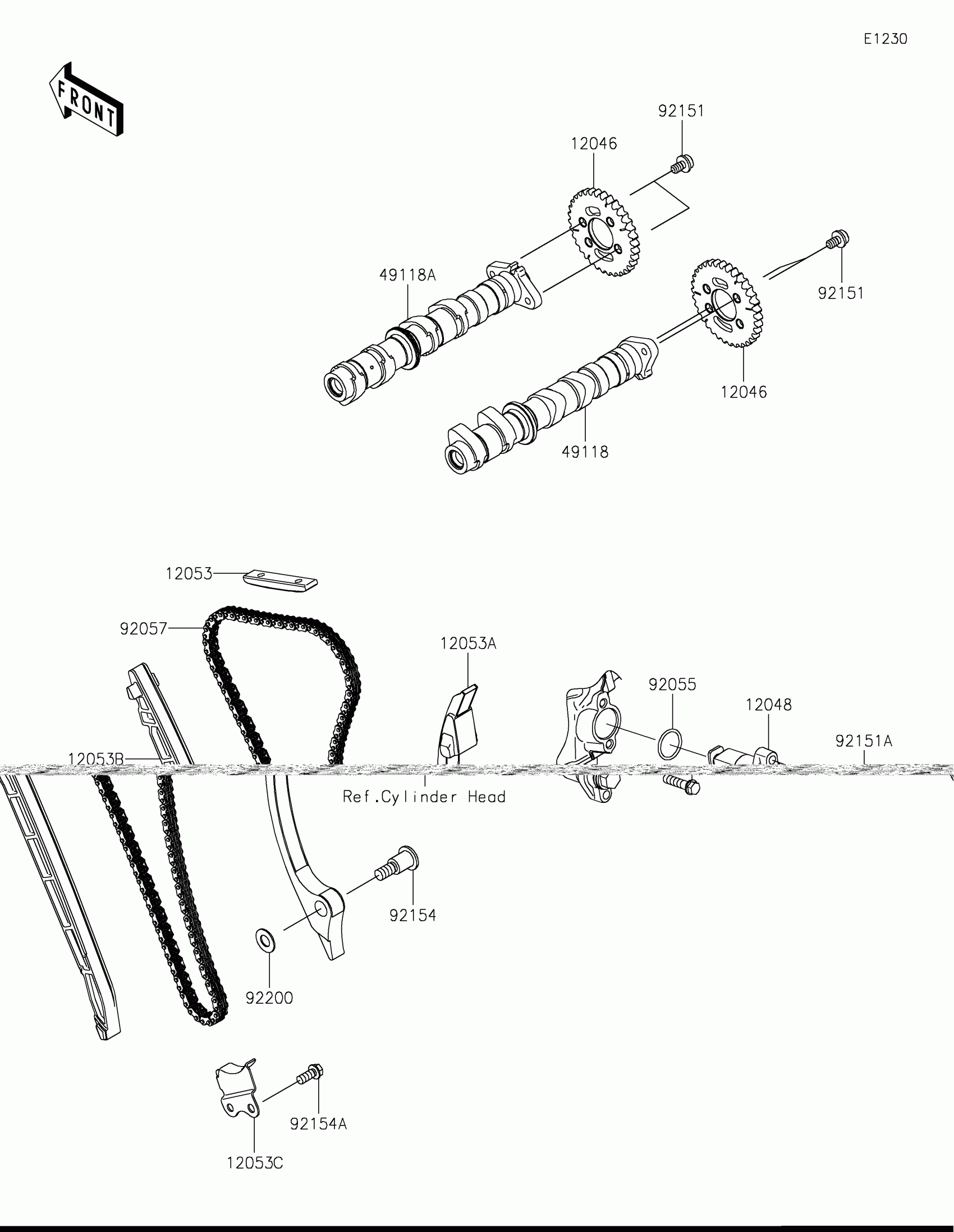 E1230

FRONT

92151
12046
49118A
92151
12046
49118

12053
92057
12053A
92055
12048
92151A
12053B
Ref.Cylinder Head
92154
92200
92154A
12053C