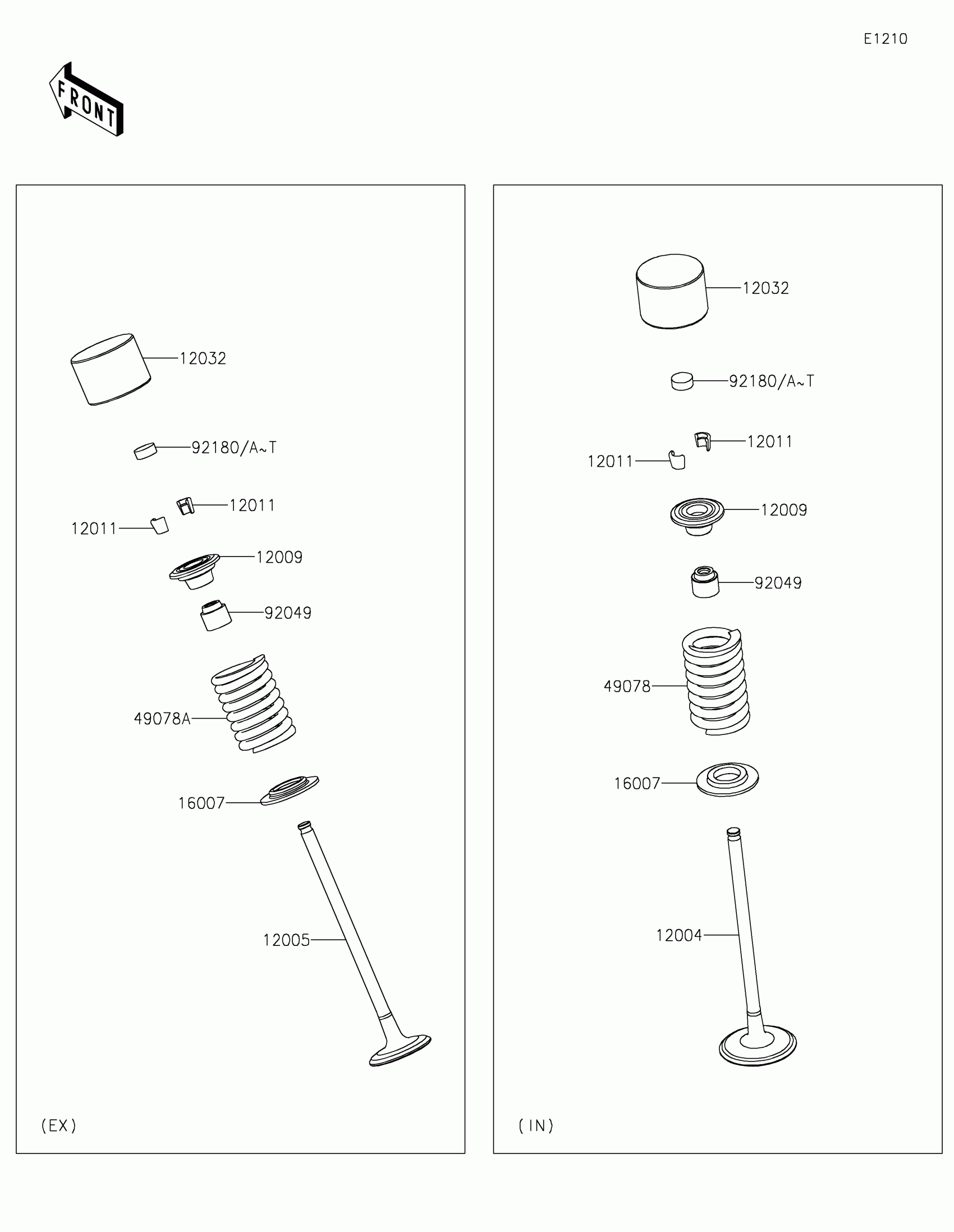 E1210

FRONT

12032
92180/A~T
12011
12011
12009
92049
49078A
16007
12005
(EX)

12032
92180/A~T
12011
12011
12009
92049
49078
16007
12004
(IN)