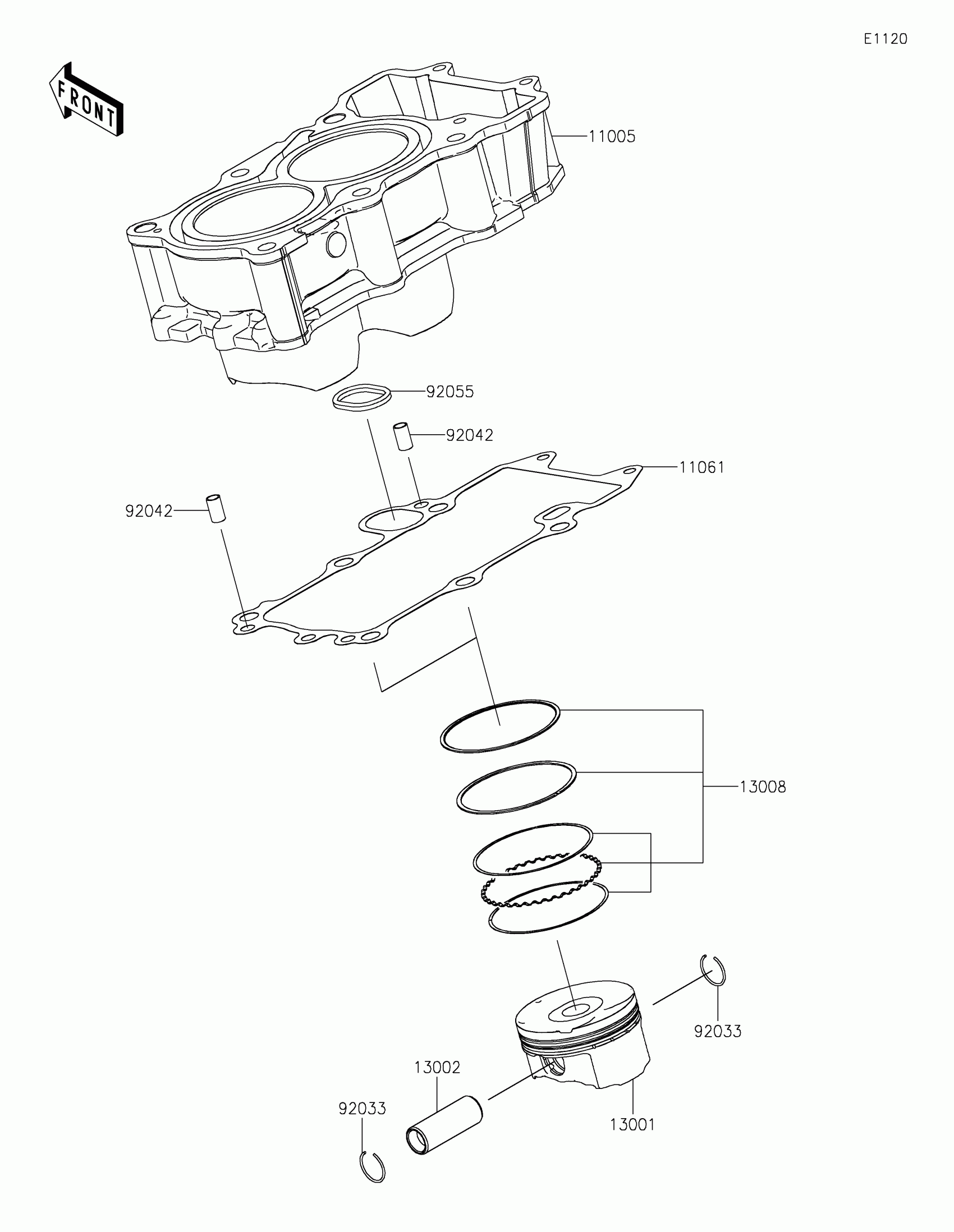 E1120

FRONT

11005

92055

92042

11061

92042

13008

92033

13002

92033

13001