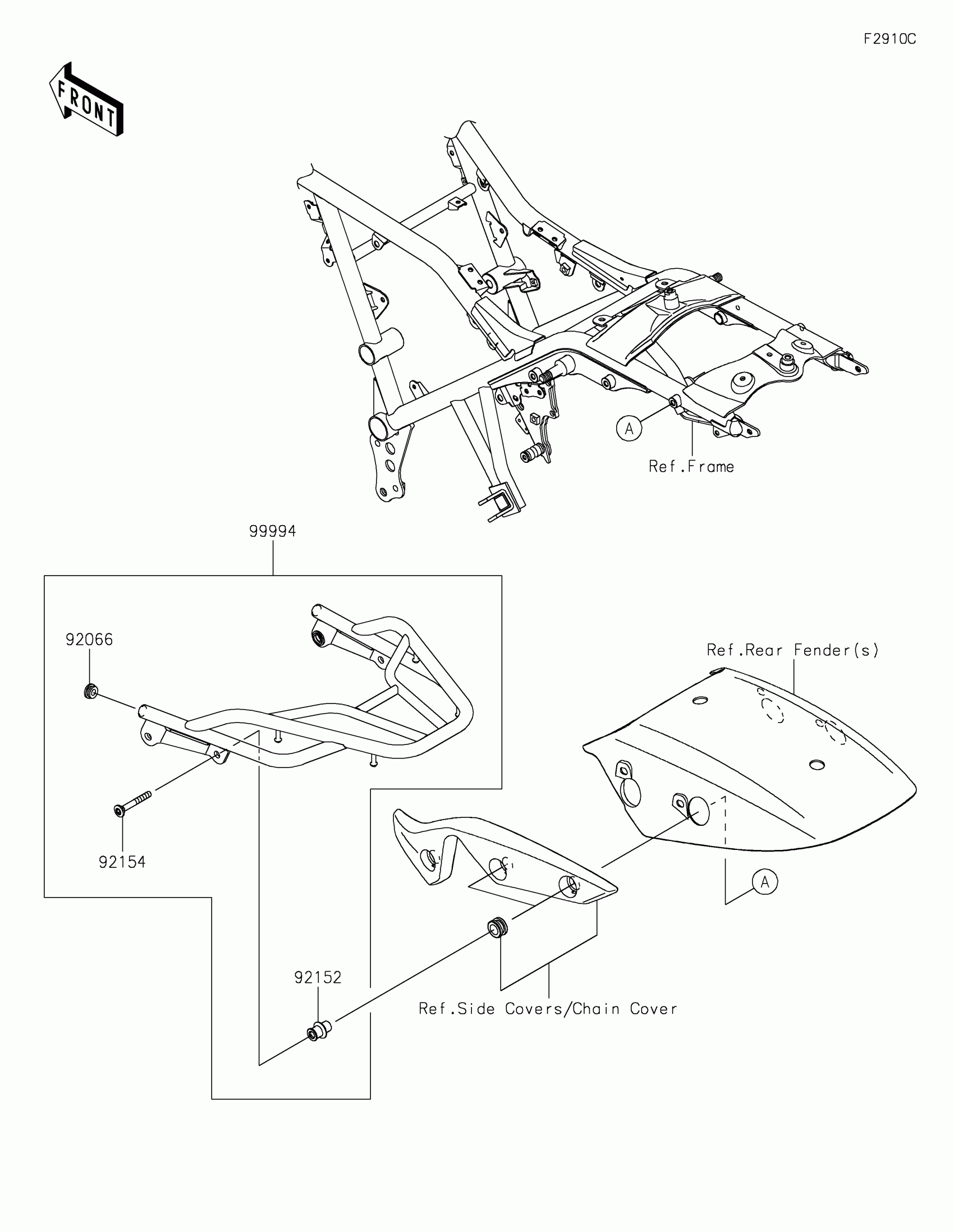 F2910C

FRONT

A

Ref.Frame

99994

92066

Ref.Rear Fender(s)

92154

A

92152

Ref.Side Covers/Chain Cover