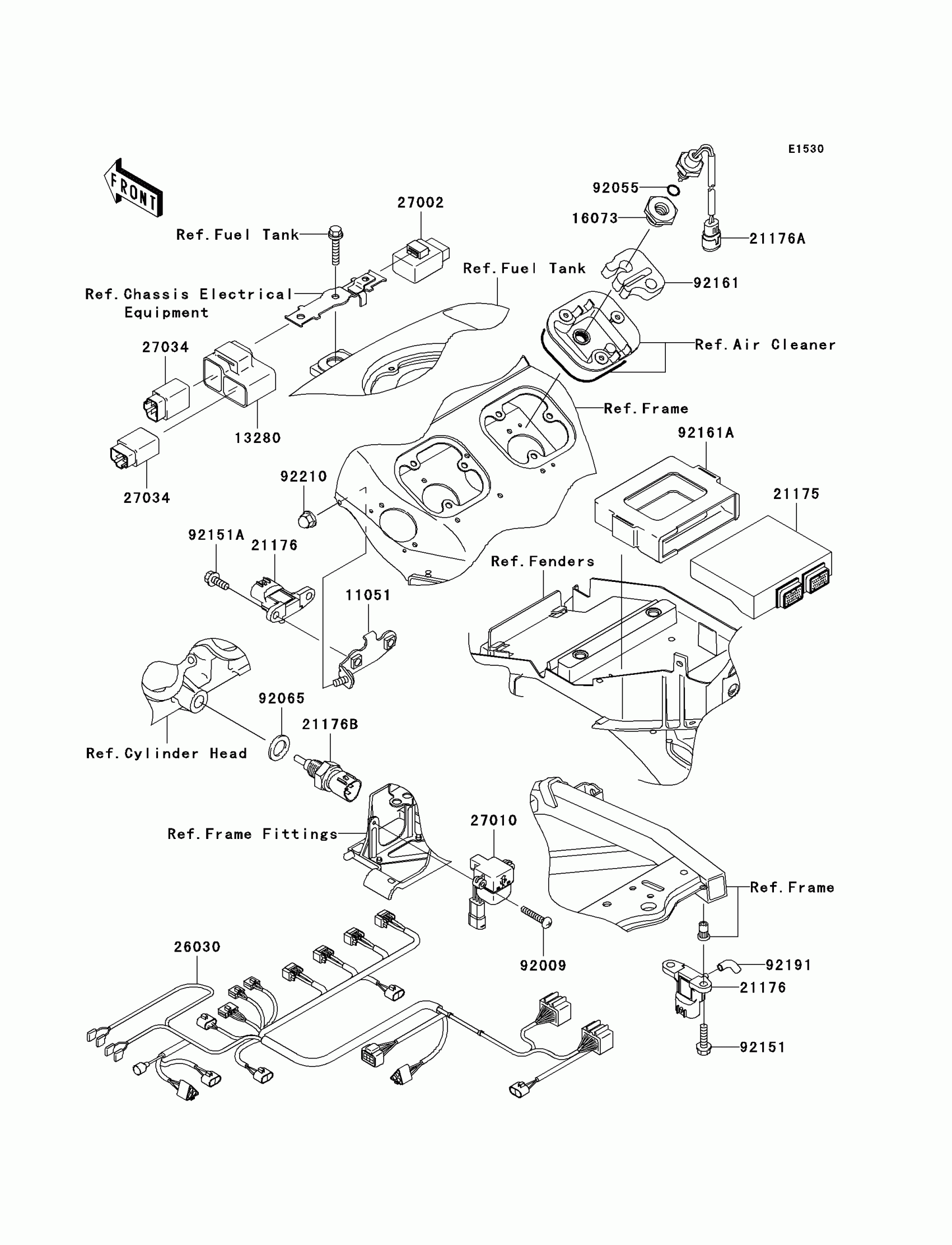 E1530

FRONT

92055
16073
21176A
27002
Ref.Fuel Tank
Ref.Fuel Tank
92161
Ref.Chassis Electrical Equipment
Ref.Air Cleaner
27034
Ref.Frame
13280
92161A
27034
92210
21175
92151A
21176
Ref.Fenders
11051
92065
21176B
Ref.Cylinder Head
Ref.Frame Fittings
27010
Ref.Frame
26030
92009
92191
21176
92151