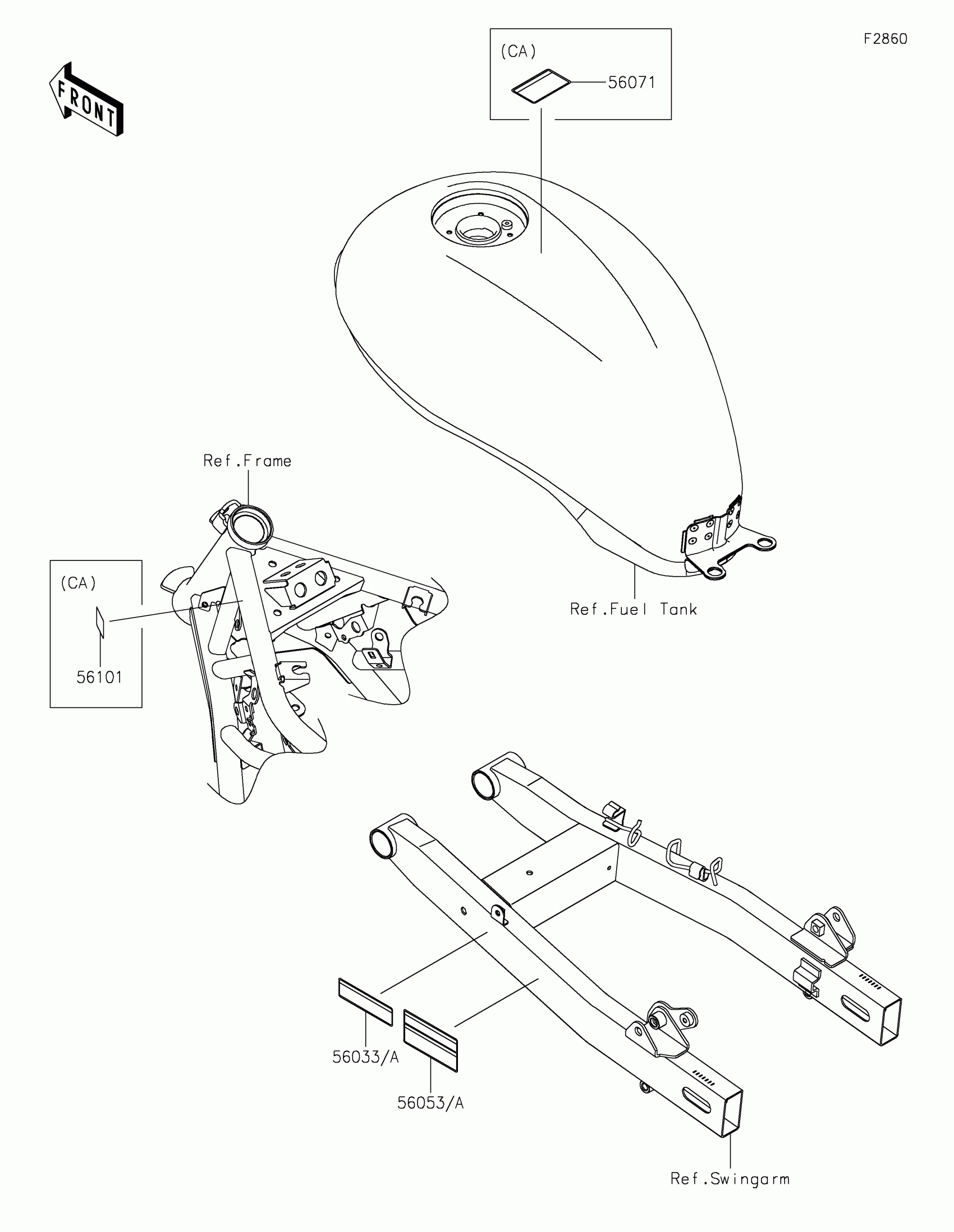 FRONT

F2860

(CA)

56071

Ref.Frame

(CA)

56101

Ref.Fuel Tank

56033/A

56053/A

Ref.Swingarm