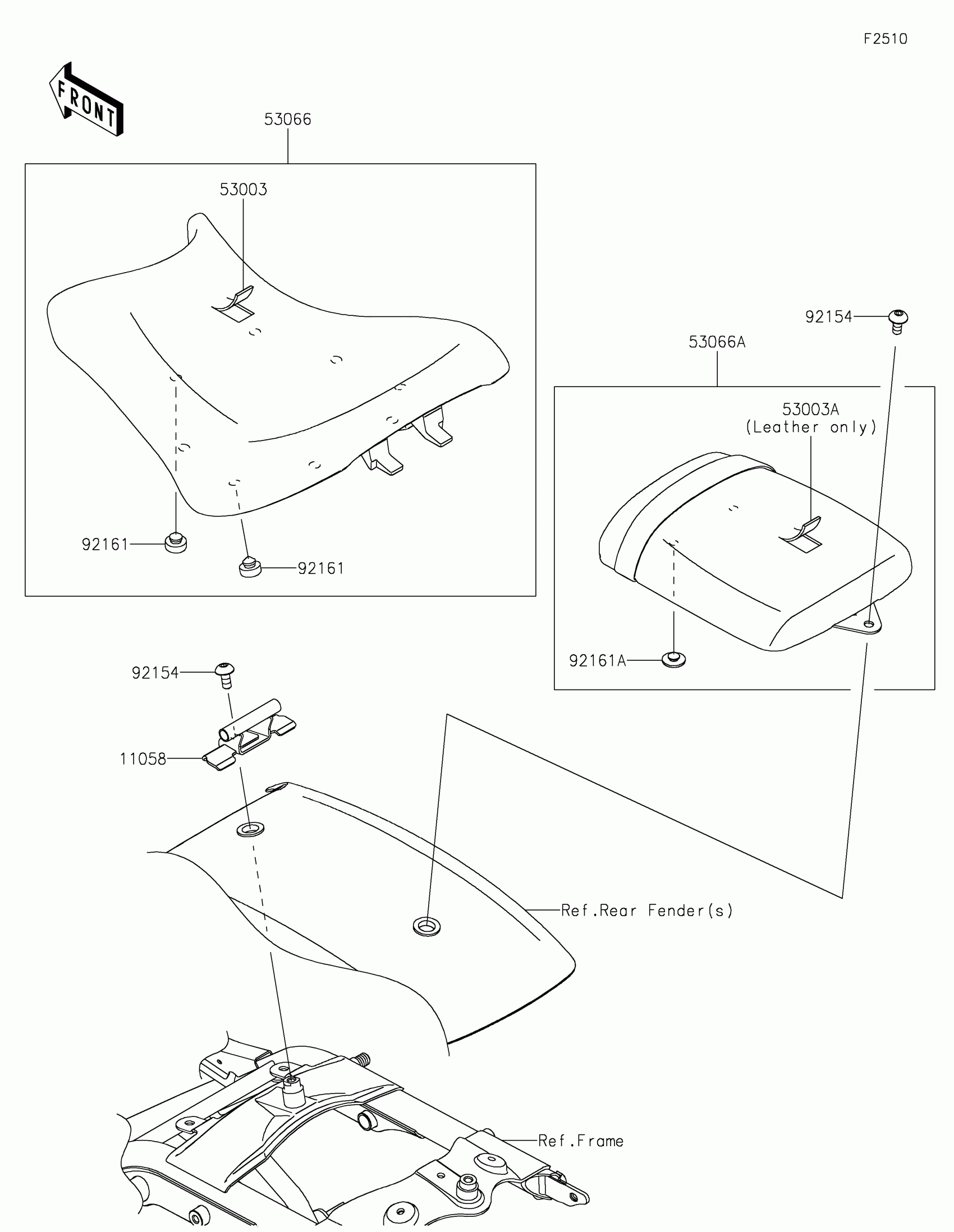 F2510

FRONT

53066

53003

92161

92161

92154

53066A

53003A
(Leather only)

92161A

92154

11058

Ref.Rear Fender(s)

Ref.Frame