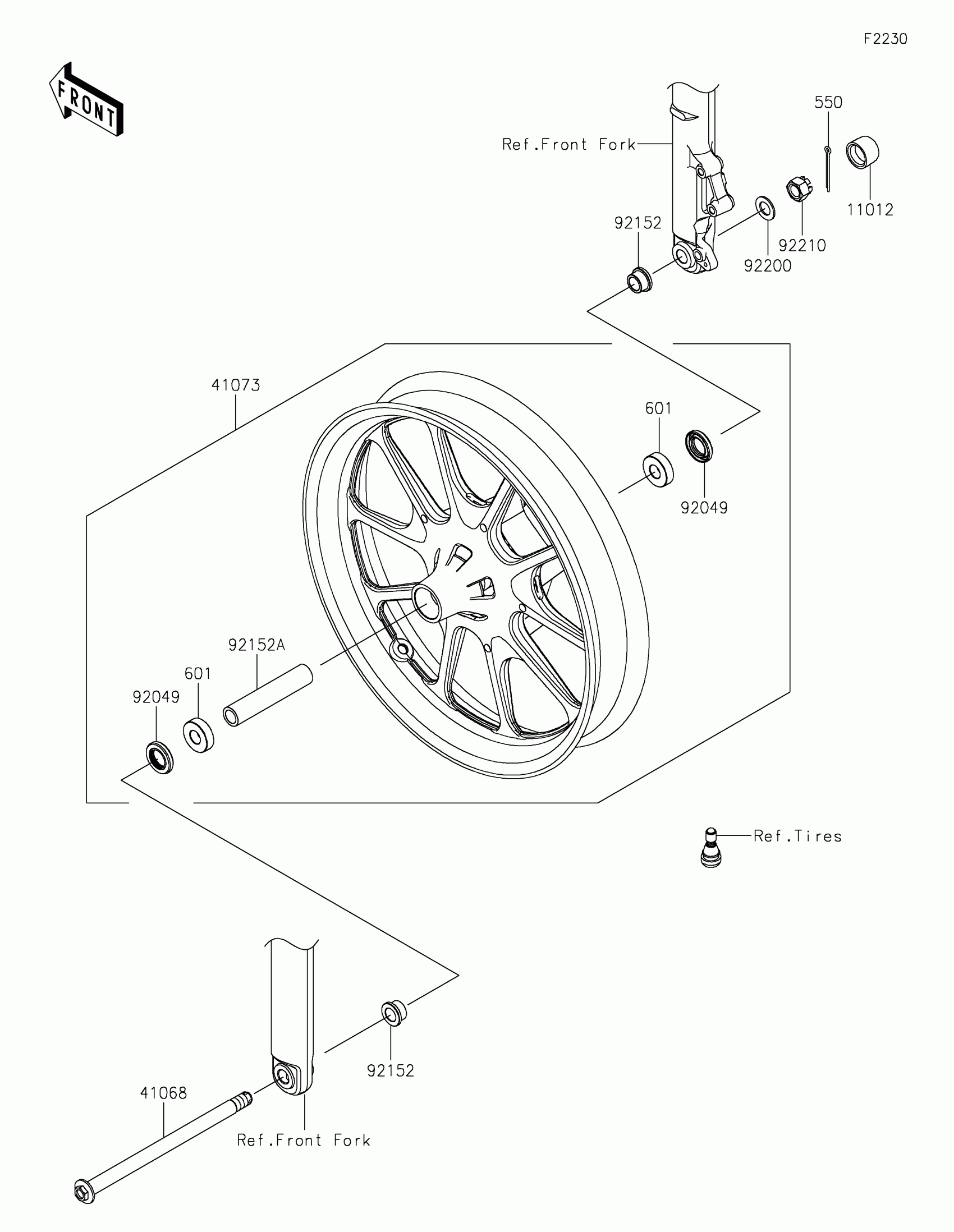 F2230

FRONT

550

Ref.Front Fork

11012

92152

92210

92200

41073

601

92049

92152A

601

92049

Ref.Tires

92152

41068

Ref.Front Fork