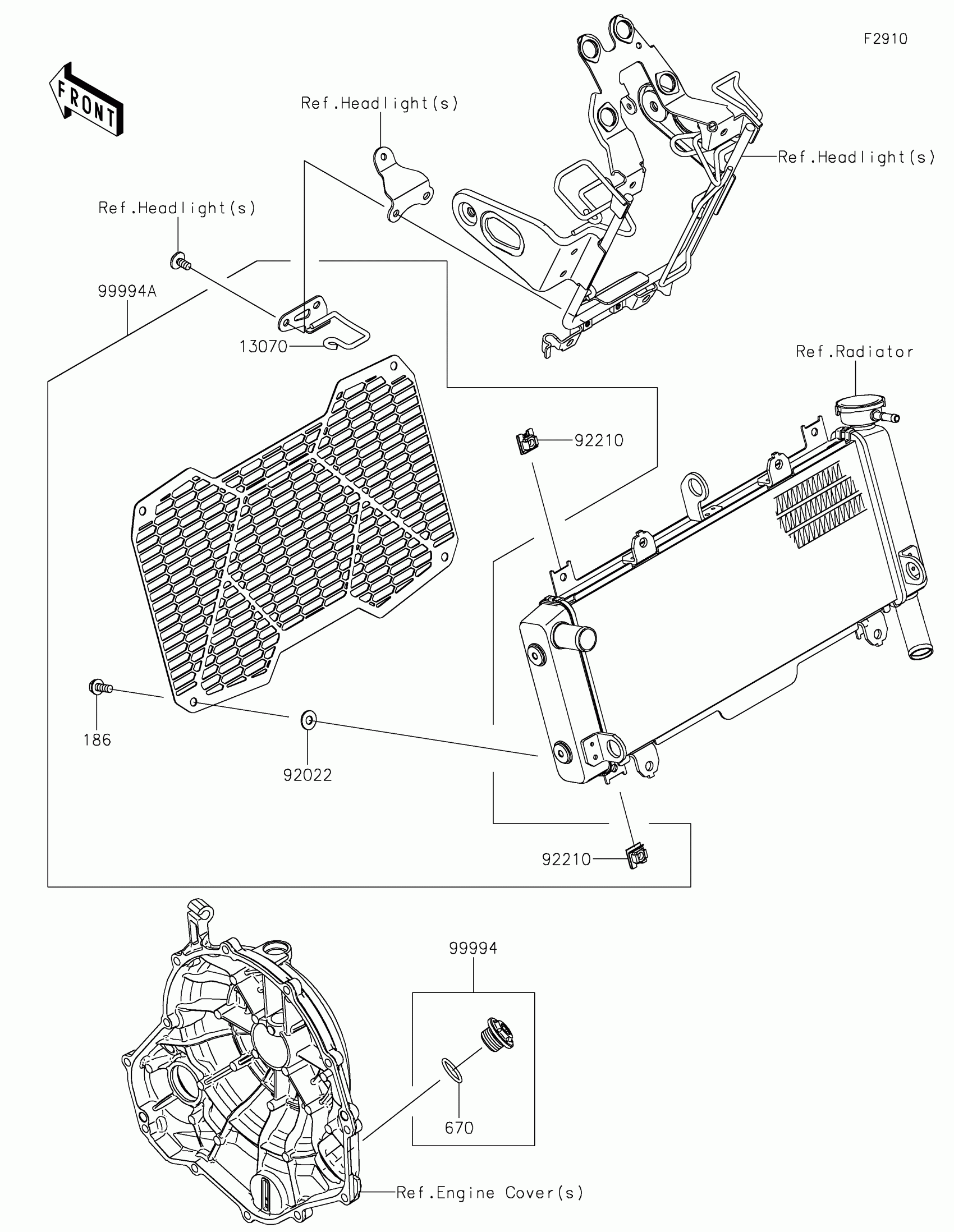 F2910

FRONT

Ref.Headlight(s)

Ref.Headlight(s)

Ref.Headlight(s)

99994A

13070

Ref.Radiator

92210

186

92022

92210

99994

670

Ref.Engine Cover(s)