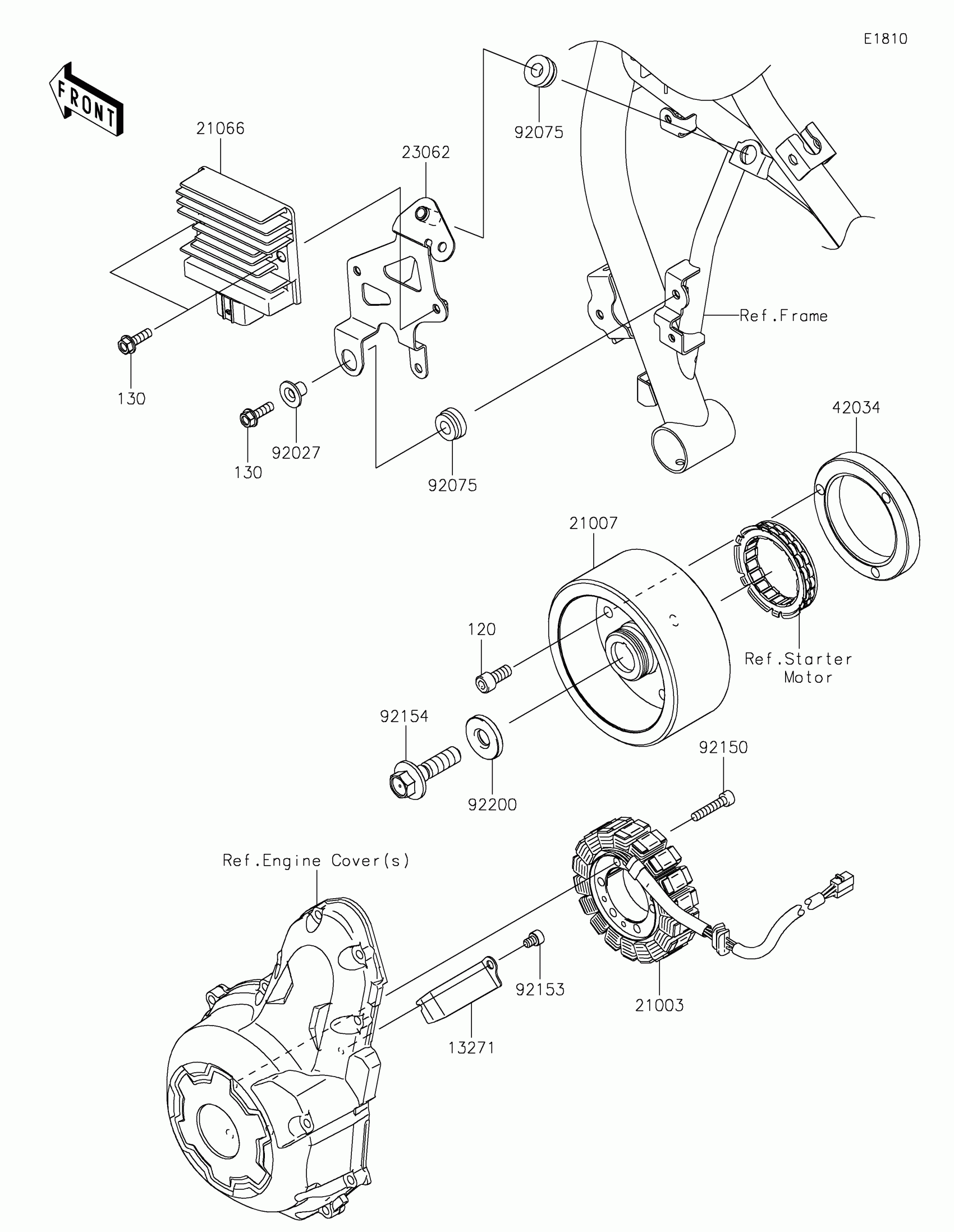 E1810

FRONT

21066

23062

92075

Ref.Frame

130

130

92027

92075

42034

21007

120

Ref.Starter Motor

92154

92200

92150

Ref.Engine Cover(s)

92153

21003

13271