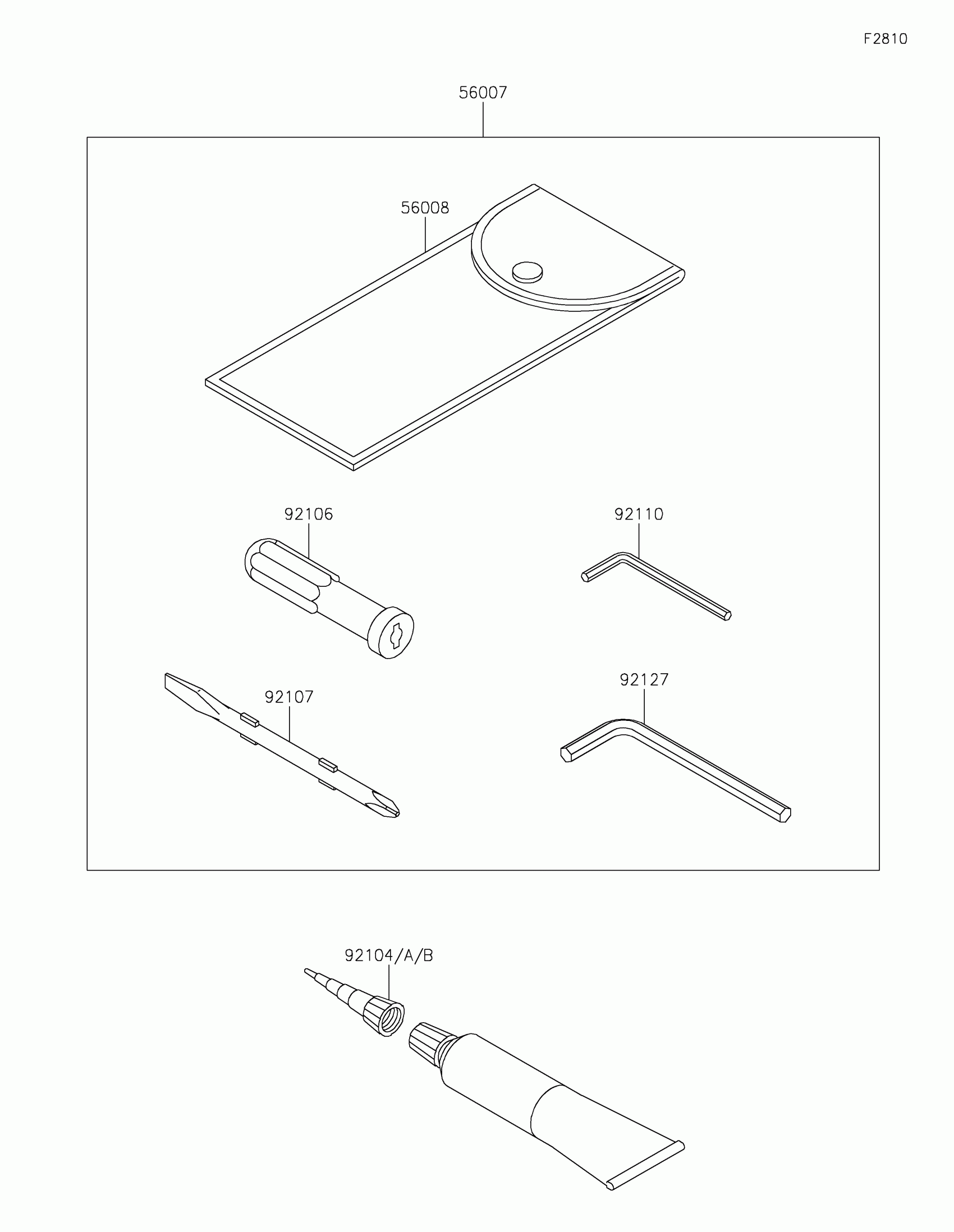 F2810

56007

56008

92106

92110

92107

92127

92104/A/B