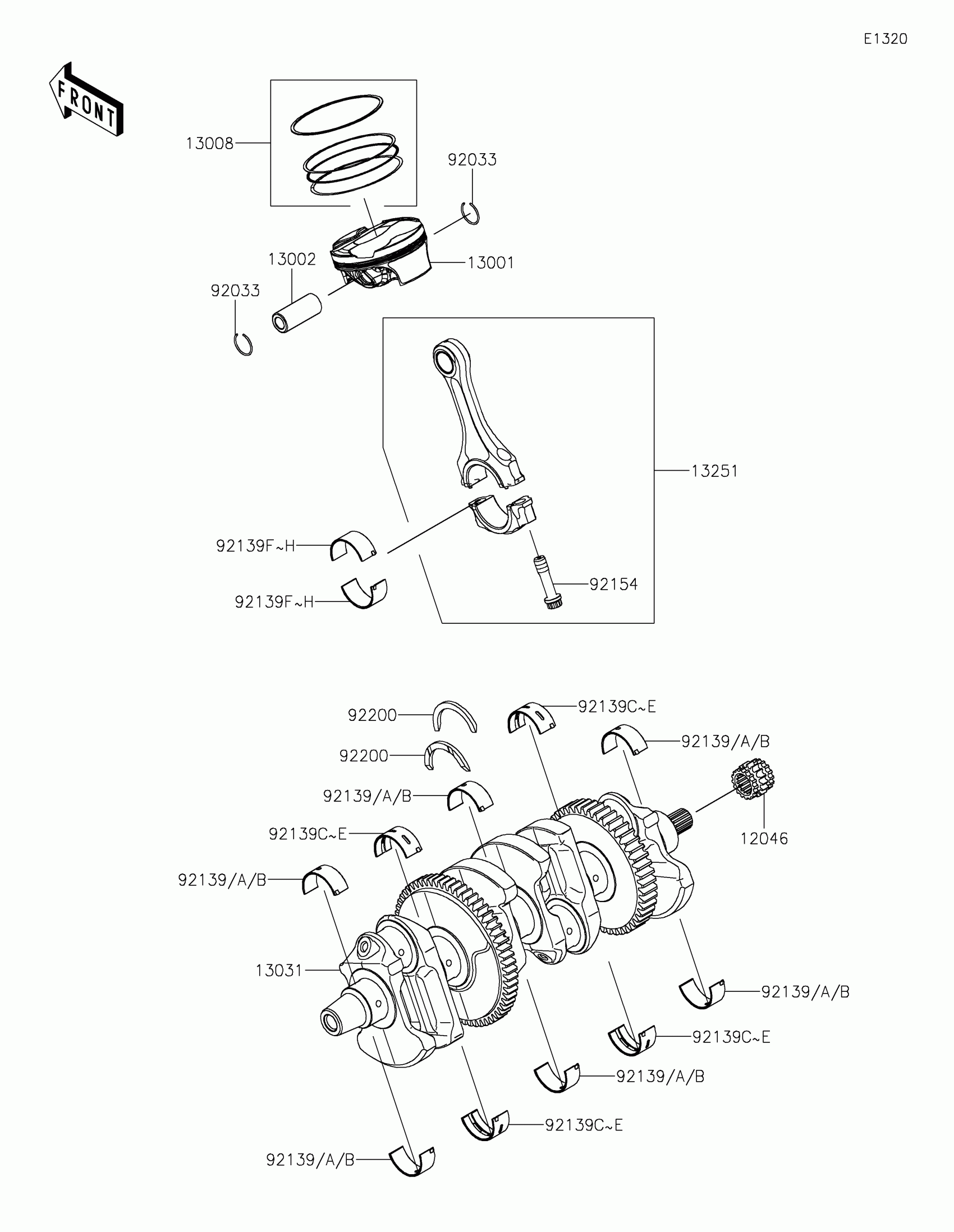 E1320

FRONT

13008

92033

13002

13001

92033

13251

92139F~H

92139F~H

92154

92200

92139C~E

92200

92139/A/B

92139/A/B

92139C~E

12046

92139/A/B

13031

92139/A/B

92139C~E

92139/A/B

92139C~E

92139/A/B