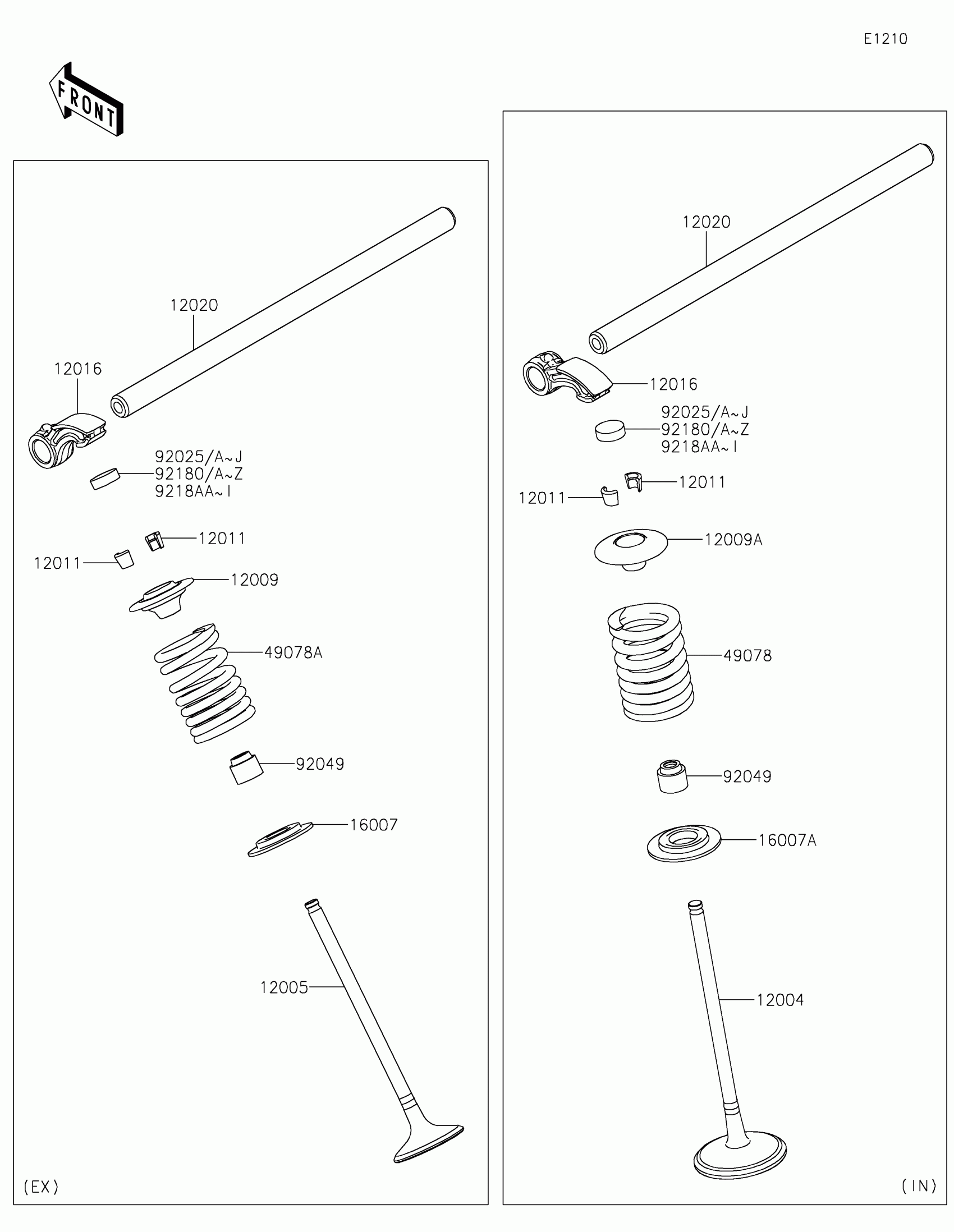 E1210

FRONT

12020

12016

92025/A~J
92180/A~Z
9218AA~I

12011

12011

12009

49078A

92049

16007

12005

(EX)

12020

12016

92025/A~J
92180/A~Z
9218AA~I

12011

12011

12009A

49078

92049

16007A

12004

(IN)