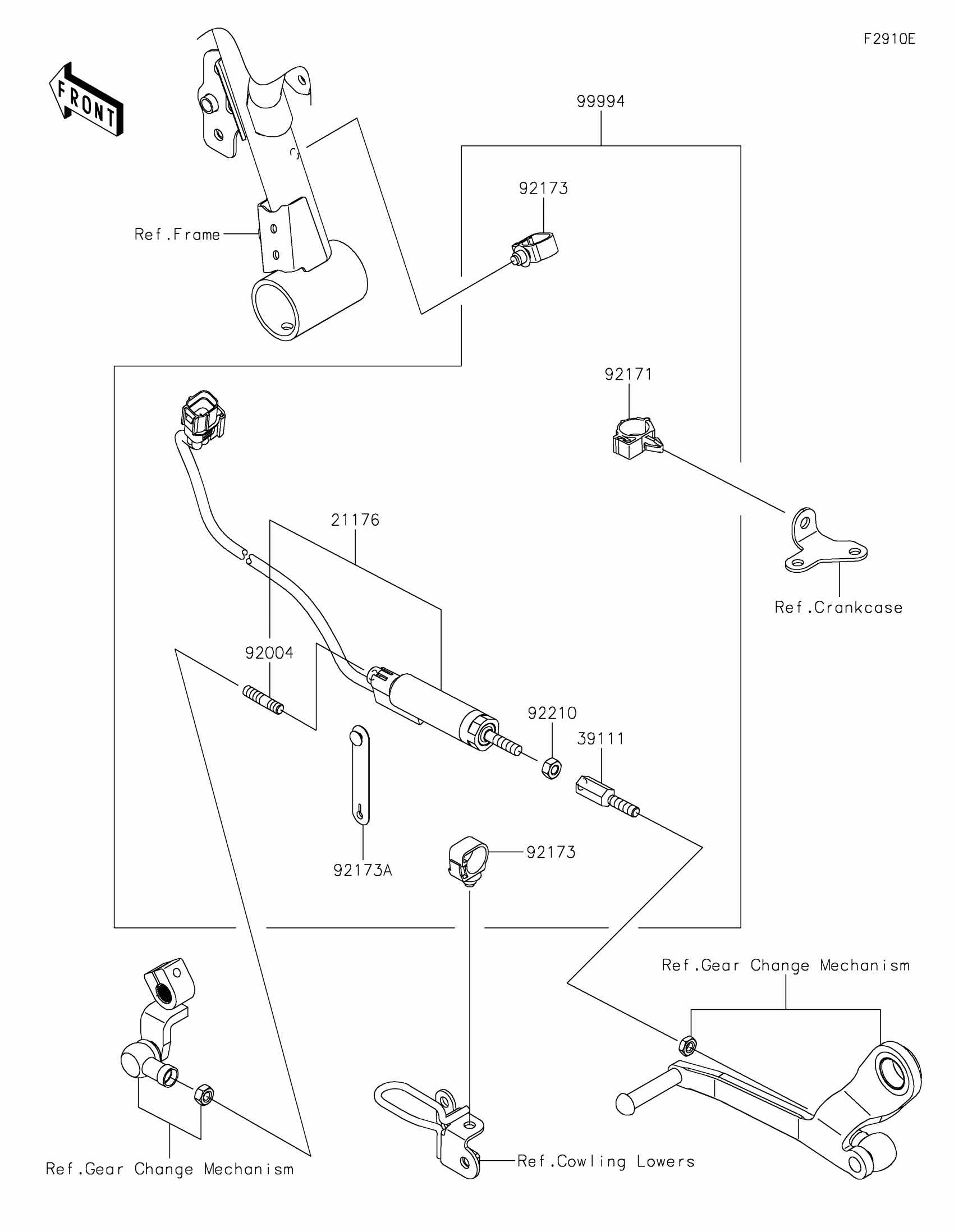 F2910E

FRONT

99994

92173

Ref.Frame

92171

21176

Ref.Crankcase

92004

92210

39111

92173A

92173

Ref.Gear Change Mechanism

Ref.Gear Change Mechanism

Ref.Cowling Lowers