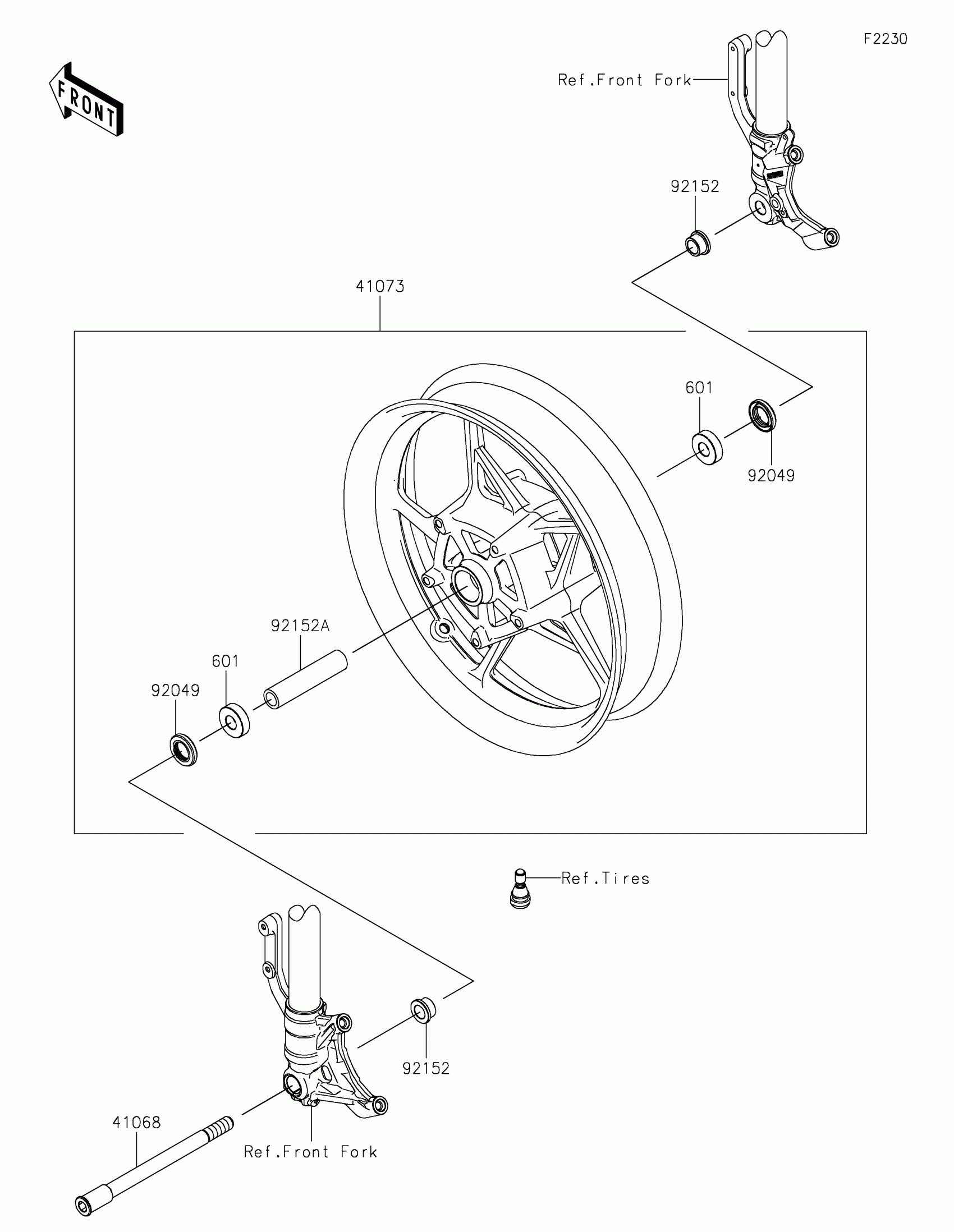 F2230

FRONT

Ref.Front Fork

92152

41073

601

92049

92152A

601

92049

Ref.Tires

92152

41068

Ref.Front Fork