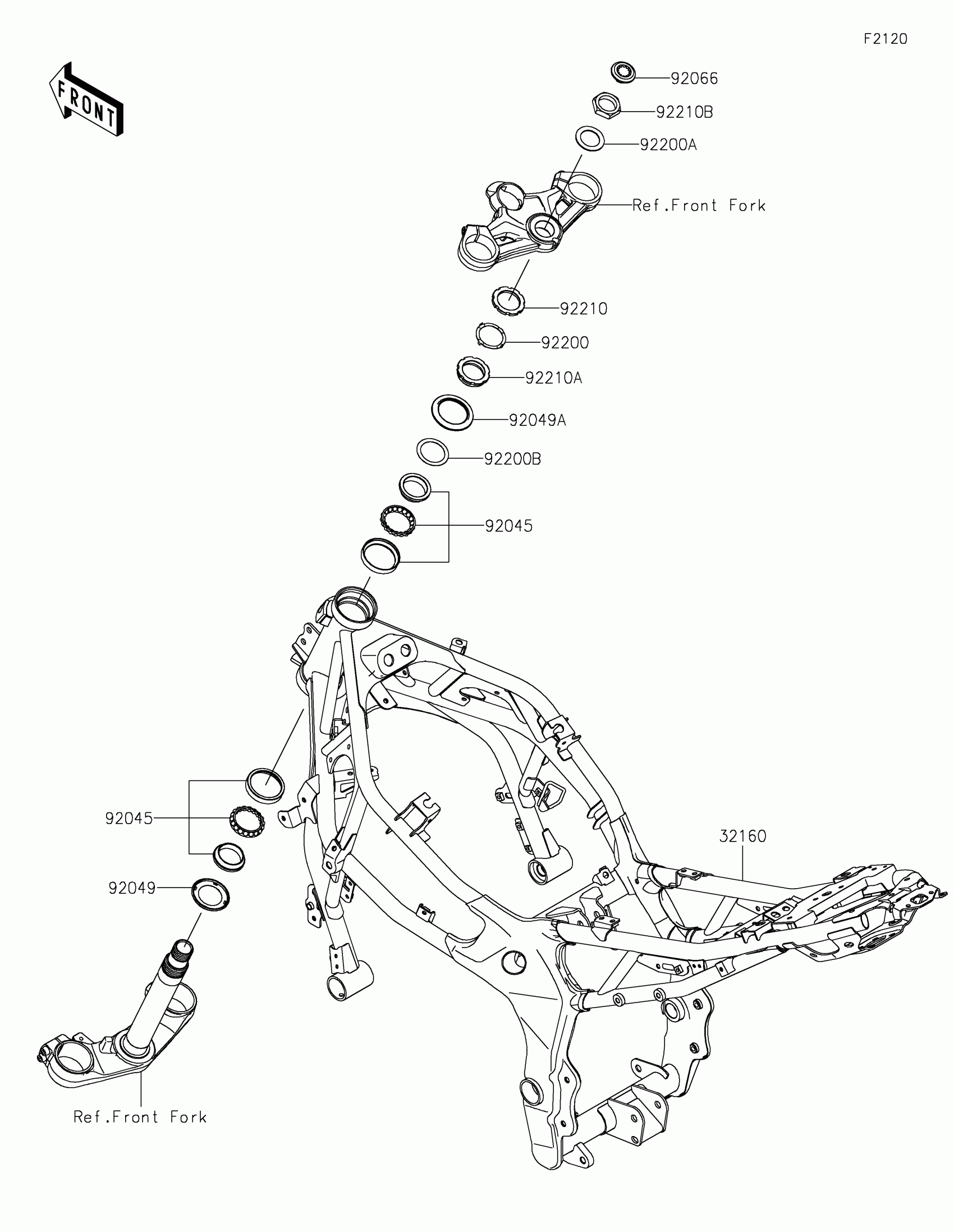 F2120

FRONT

92066

92210B

92200A

Ref.Front Fork

92210

92200

92210A

92049A

92200B

92045

92045

92049

32160

Ref.Front Fork