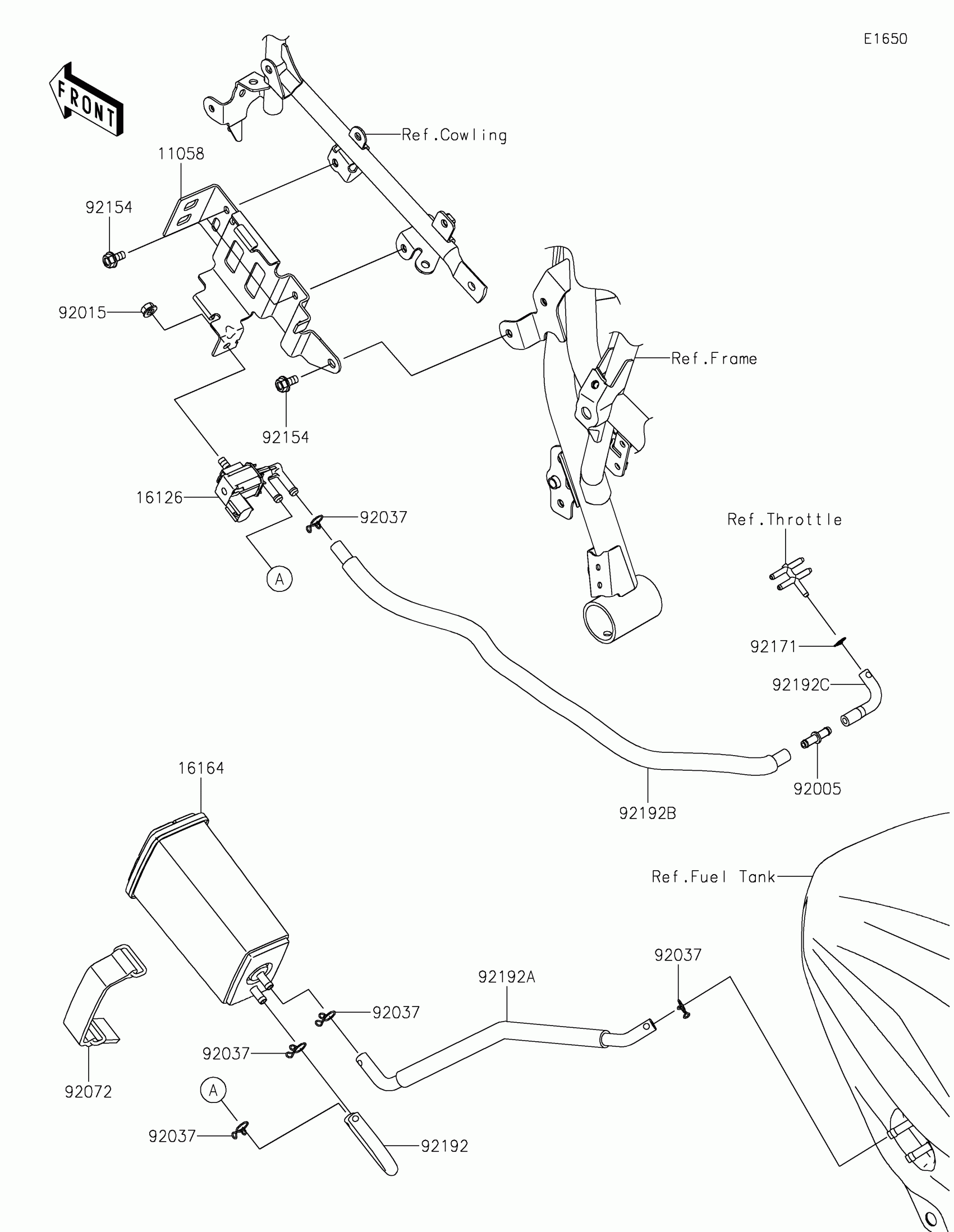 E1650

FRONT

Ref.Cowling

11058

92154

92015

Ref.Frame

92154

16126

92037

A

Ref.Throttle

92171

92192C

92005

92192B

16164

Ref.Fuel Tank

92037

92192A

92037

92037

92072

A

92037

92192