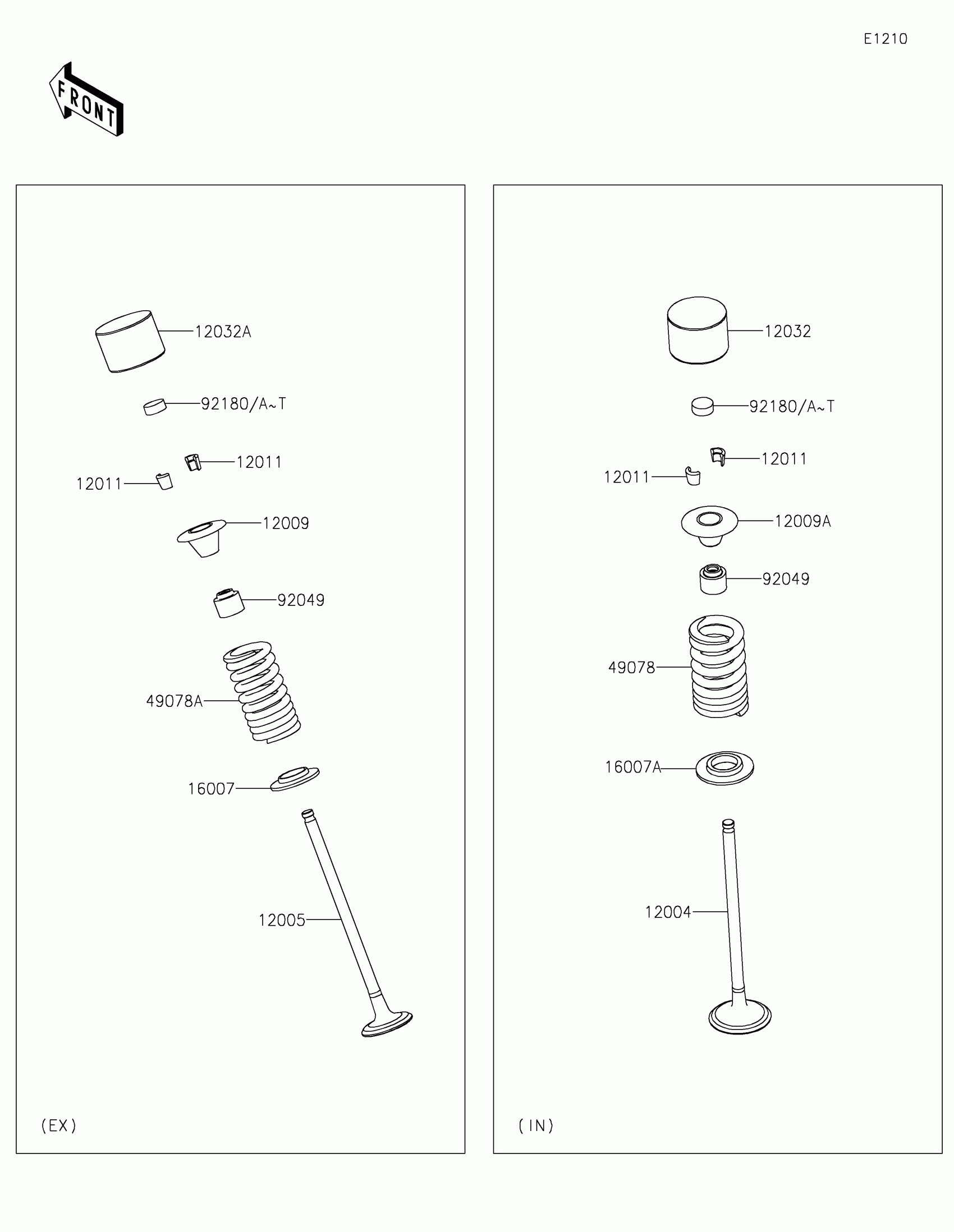 E1210

FRONT

12032A
92180/A~T
12011
12011
12009
92049
49078A
16007
12005
(EX)

12032
92180/A~T
12011
12011
12009A
92049
49078
16007A
12004
(IN)