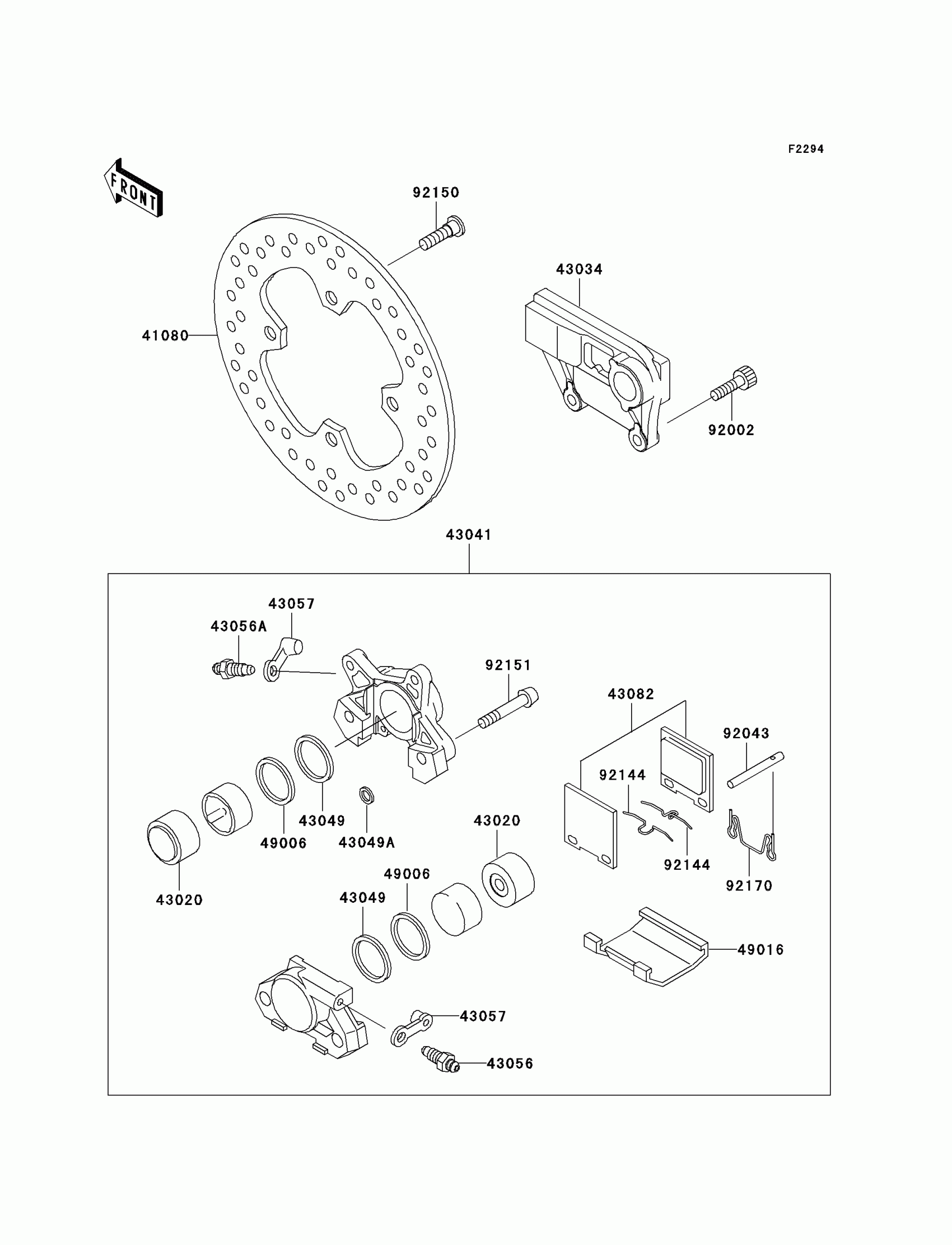 F2294

FRONT

92150

43034

41080

92002

43041

43057

43056A

92151

43082

92043

92144

43049

49006

43049A

43020

92144

92170

43020

49006

43049

49016

43057

43056