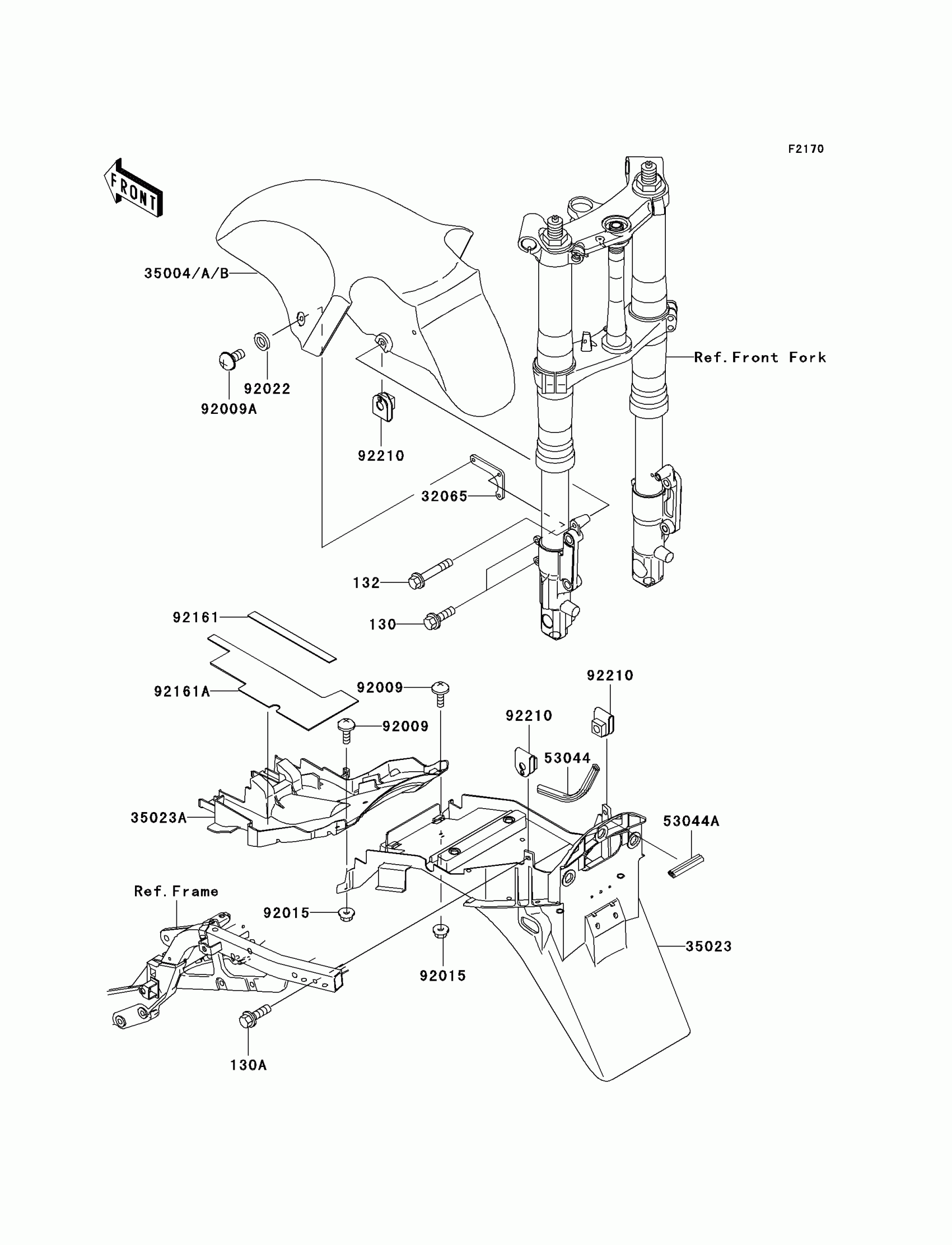 F2170

FRONT

35004/A/B

Ref.Front Fork

92022

92009A

92210

32065

132

130

92161

92161A

92009

92009

92210

92210

53044

53044A

35023A

Ref.Frame

92015

92015

35023

130A