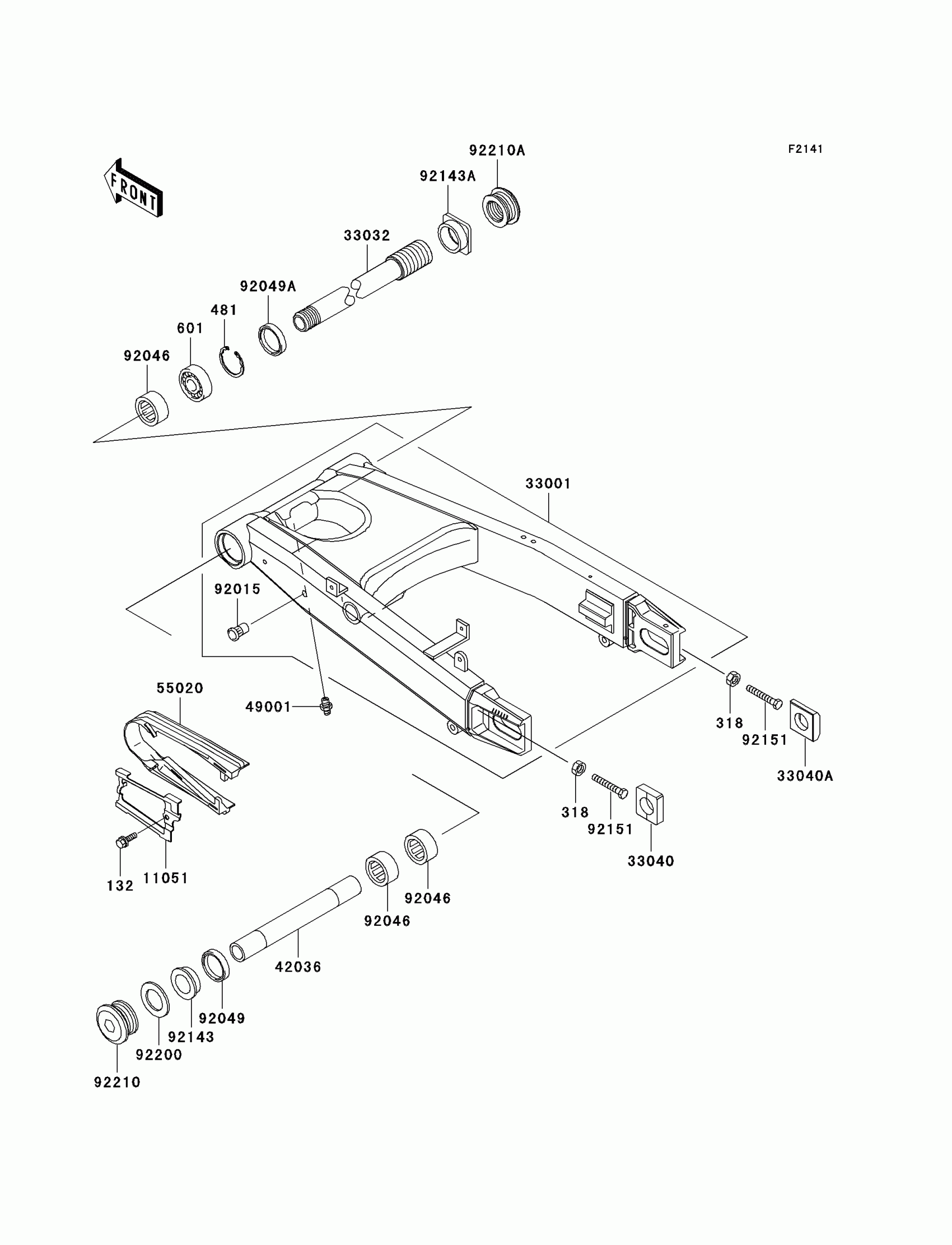 F2141

FRONT

92210A
92143A
33032
92049A
481
601
92046
33001
92015
55020
49001
318
92151
33040A
318
92151
33040
132
11051
92046
92046
42036
92049
92143
92200
92210