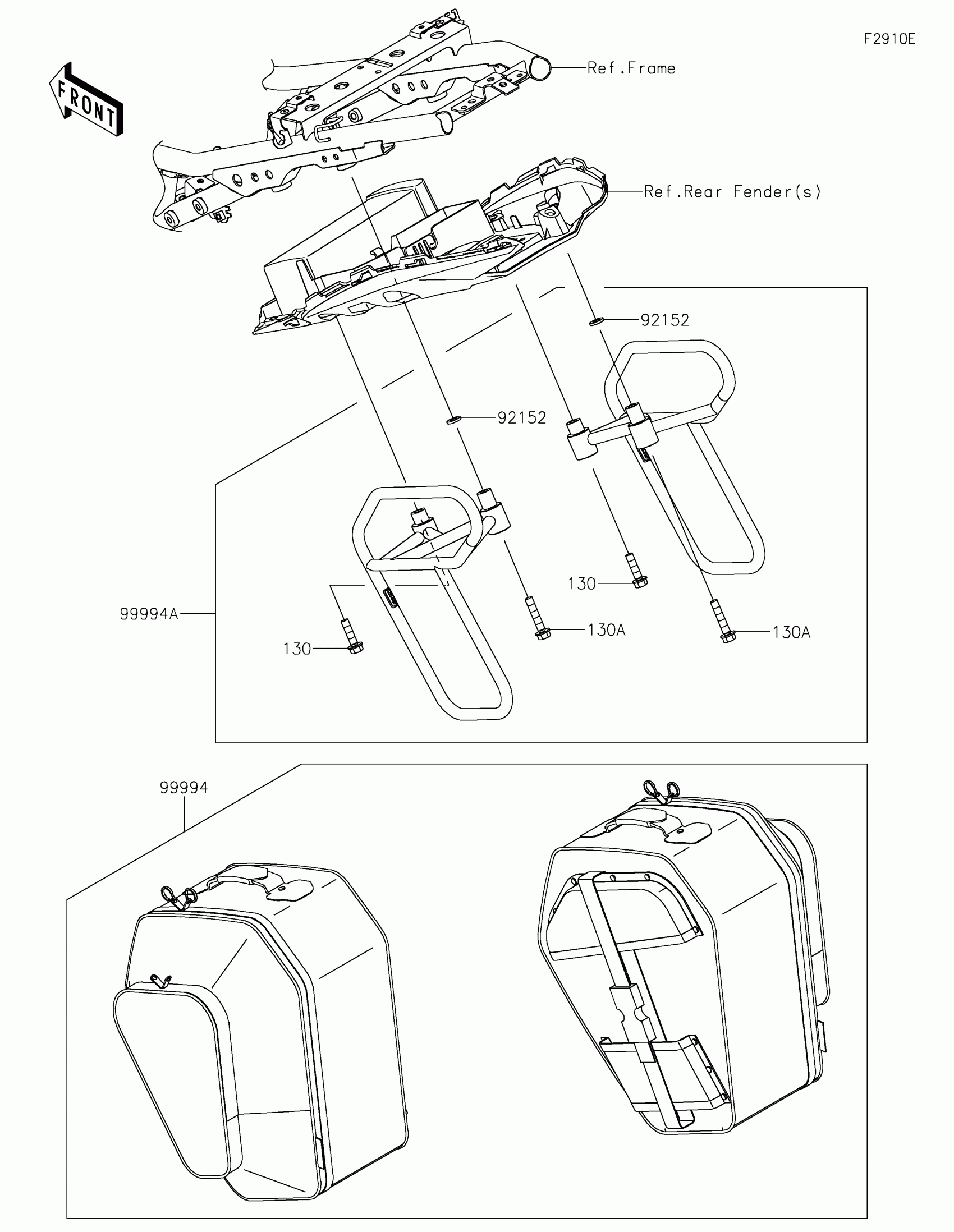 F2910E

FRONT

Ref.Frame

Ref.Rear Fender(s)

92152

92152

130

99994A

130

130A

130A

99994