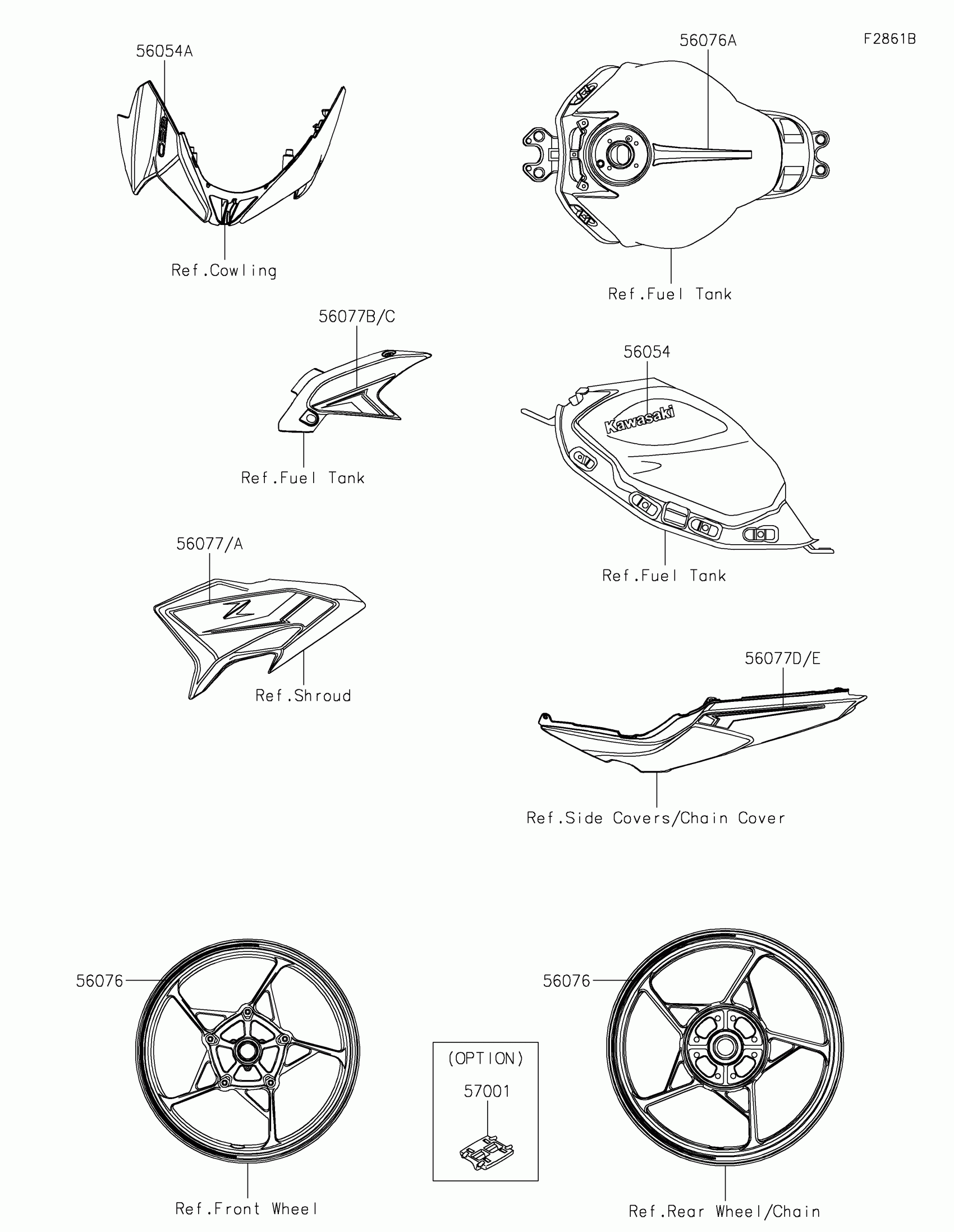 F2861B

56054A

Ref.Cowling

56076A

Ref.Fuel Tank

56077B/C

Ref.Fuel Tank

56054

Kawasaki

Ref.Fuel Tank

56077/A

Ref.Shroud

56077D/E

Ref.Side Covers/Chain Cover

56076

Ref.Front Wheel

(OPTION)

57001

56076

Ref.Rear Wheel/Chain