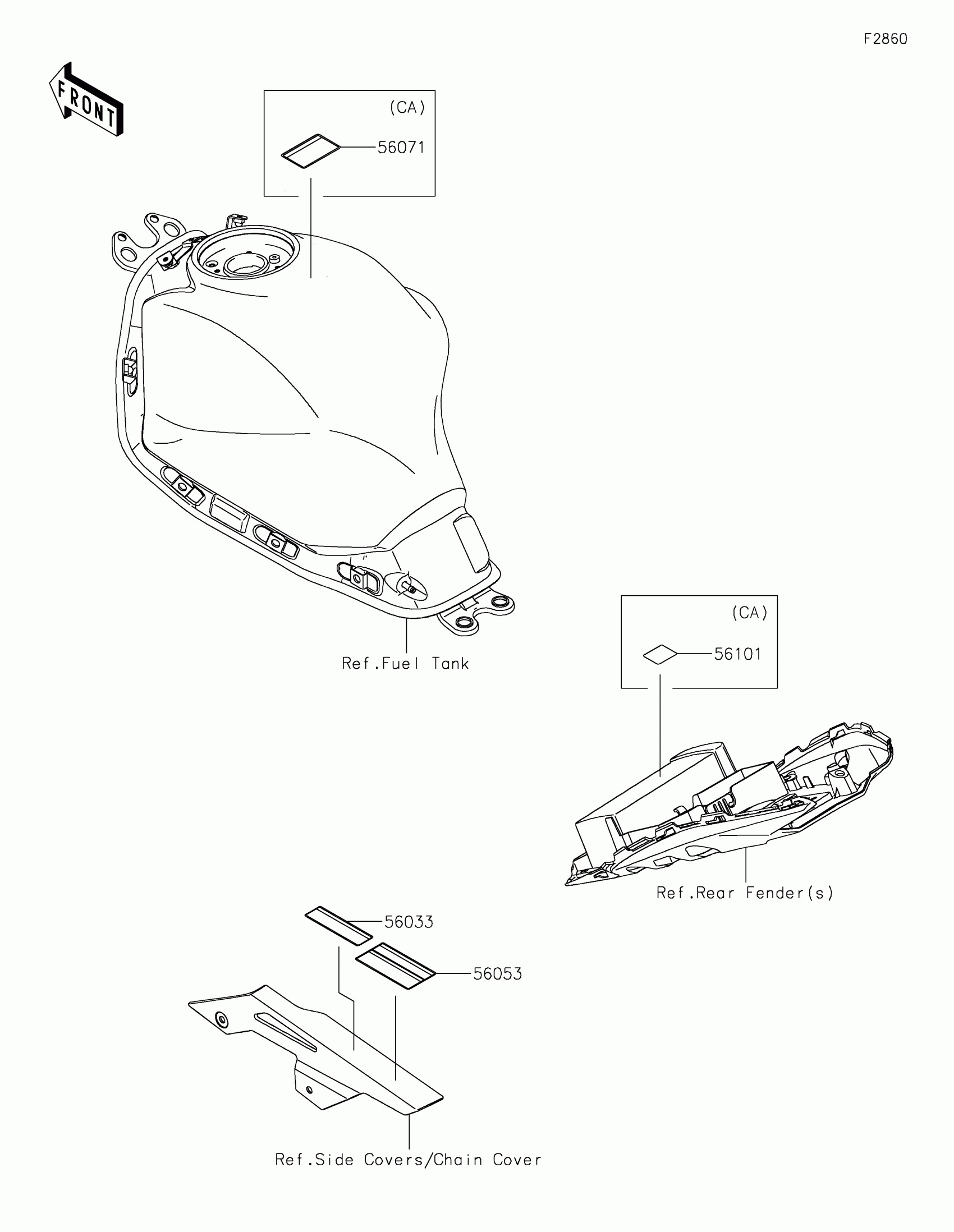 F2860

FRONT

(CA)

56071

Ref.Fuel Tank

(CA)

56101

Ref.Rear Fender(s)

56033

56053

Ref.Side Covers/Chain Cover