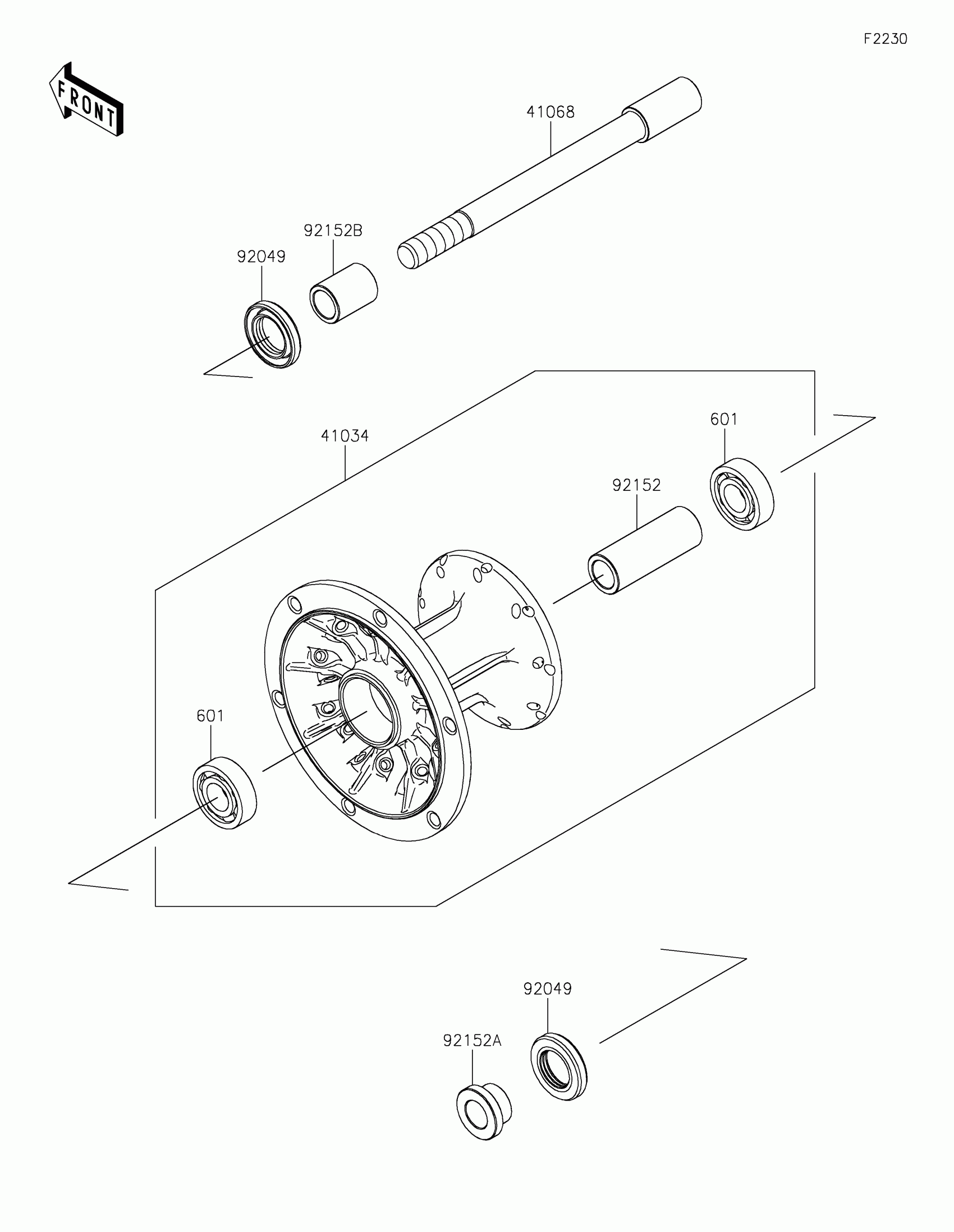 F2230

FRONT

41068

92152B

92049

41034

601

92152

601

92049

92152A