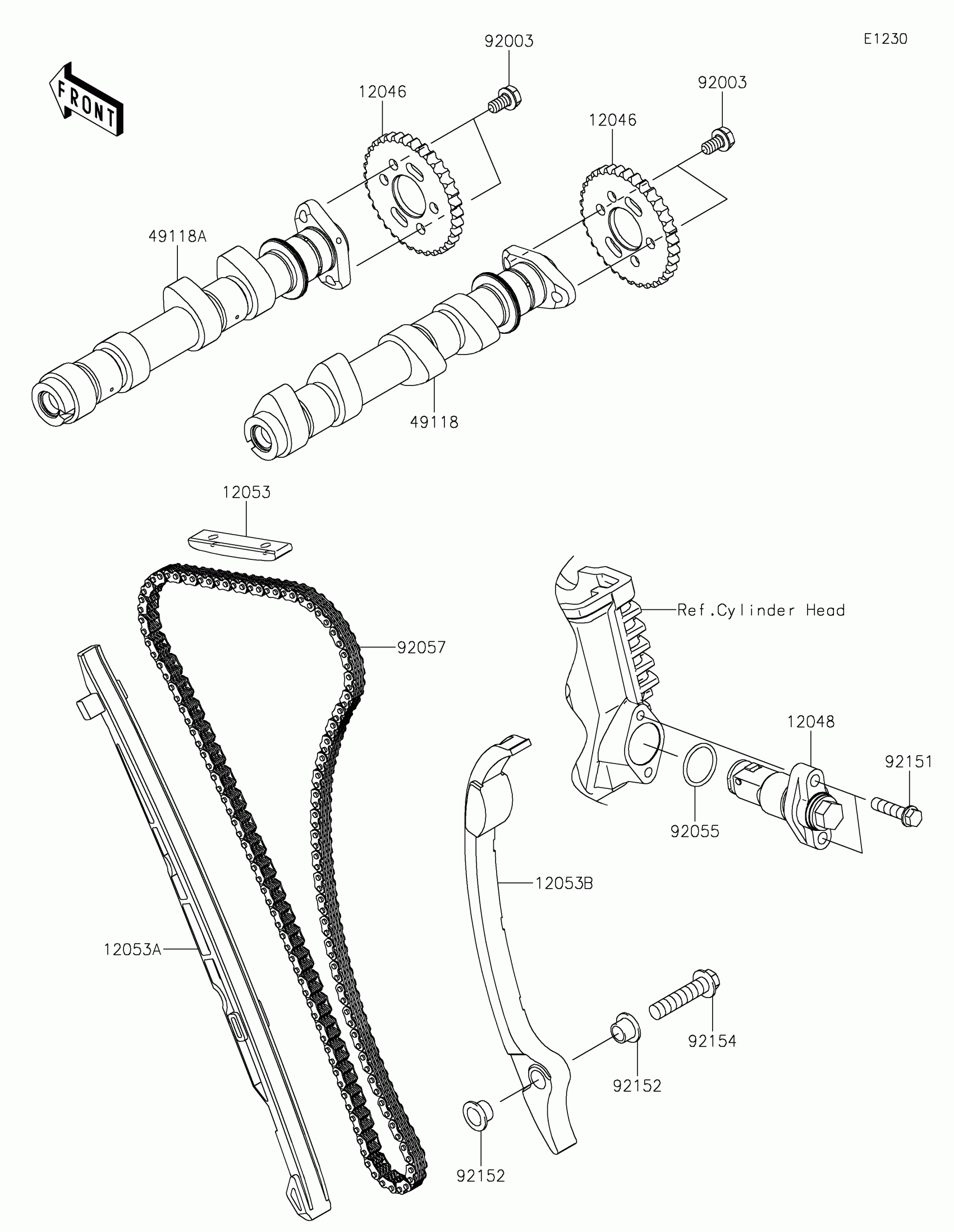 E1230

FRONT

92003

12046

92003

12046

49118A

49118

12053

Ref.Cylinder Head

92057

12048

92151

92055

12053B

12053A

92154

92152

92152